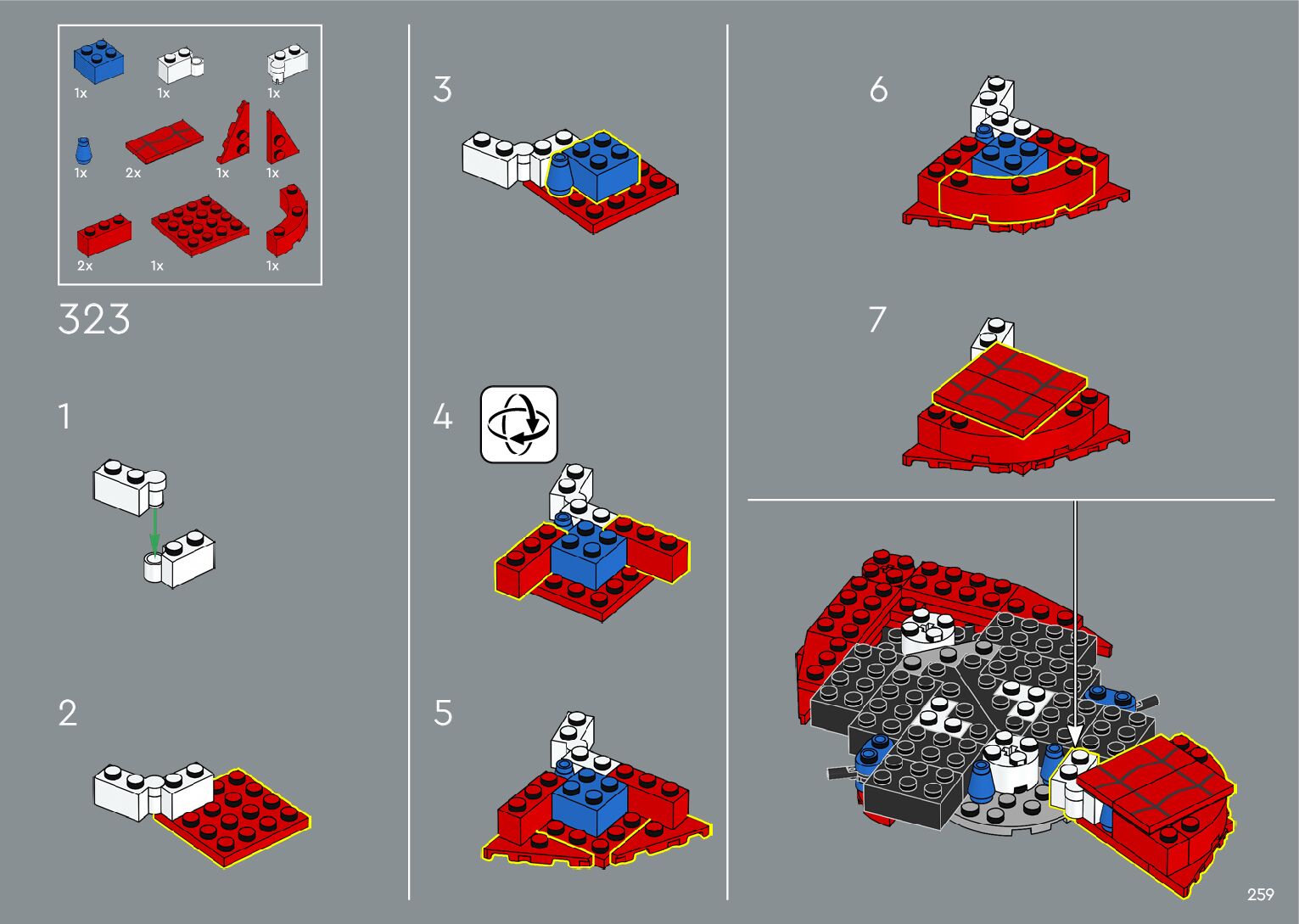 1x 1x 1x

1x 2x 1x 1x

2x 1x 1x

323

1

2

3

4

5

6

7

259