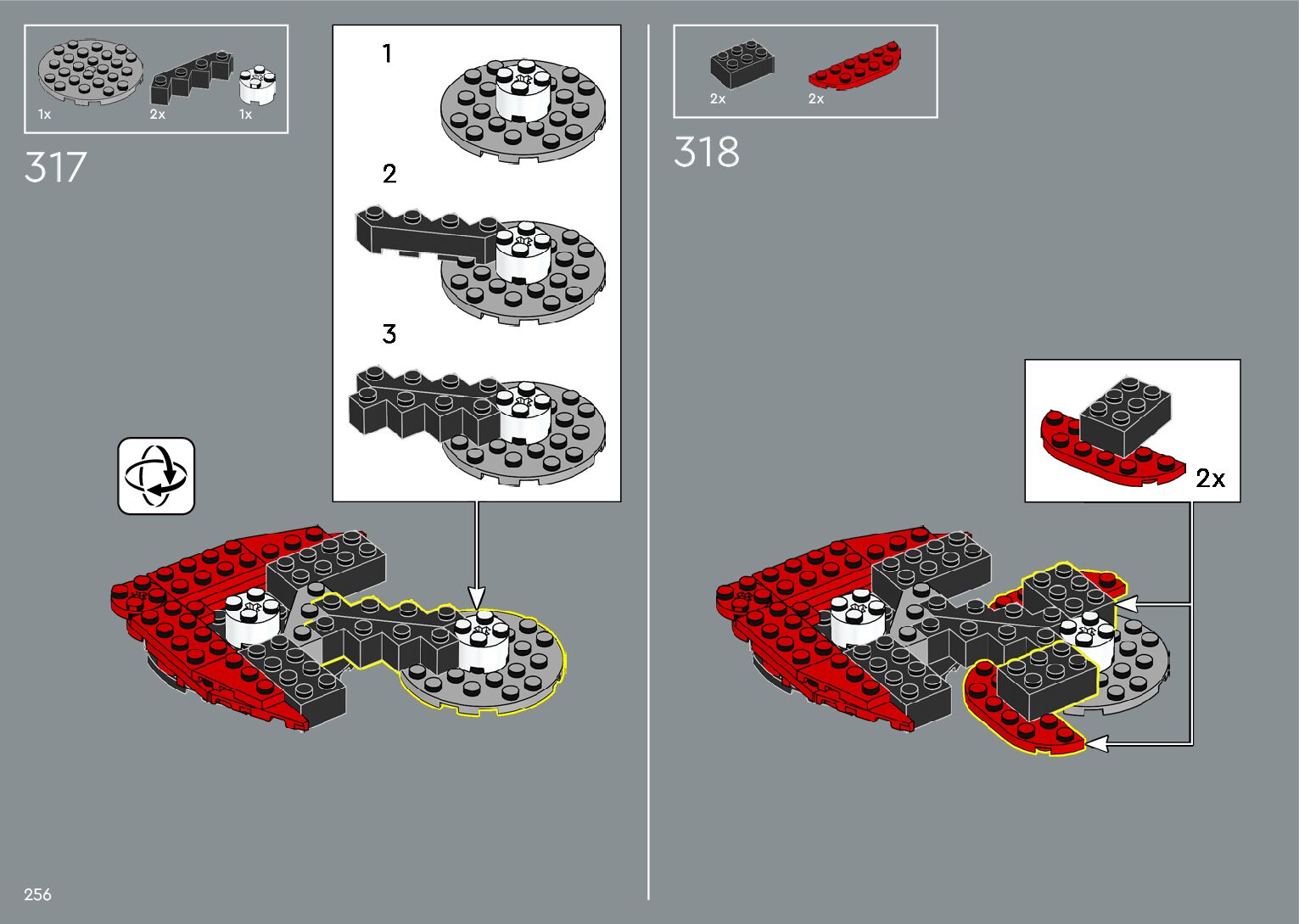 1x
2x
1x

317

1

2

3

2x
2x

318

2x

256