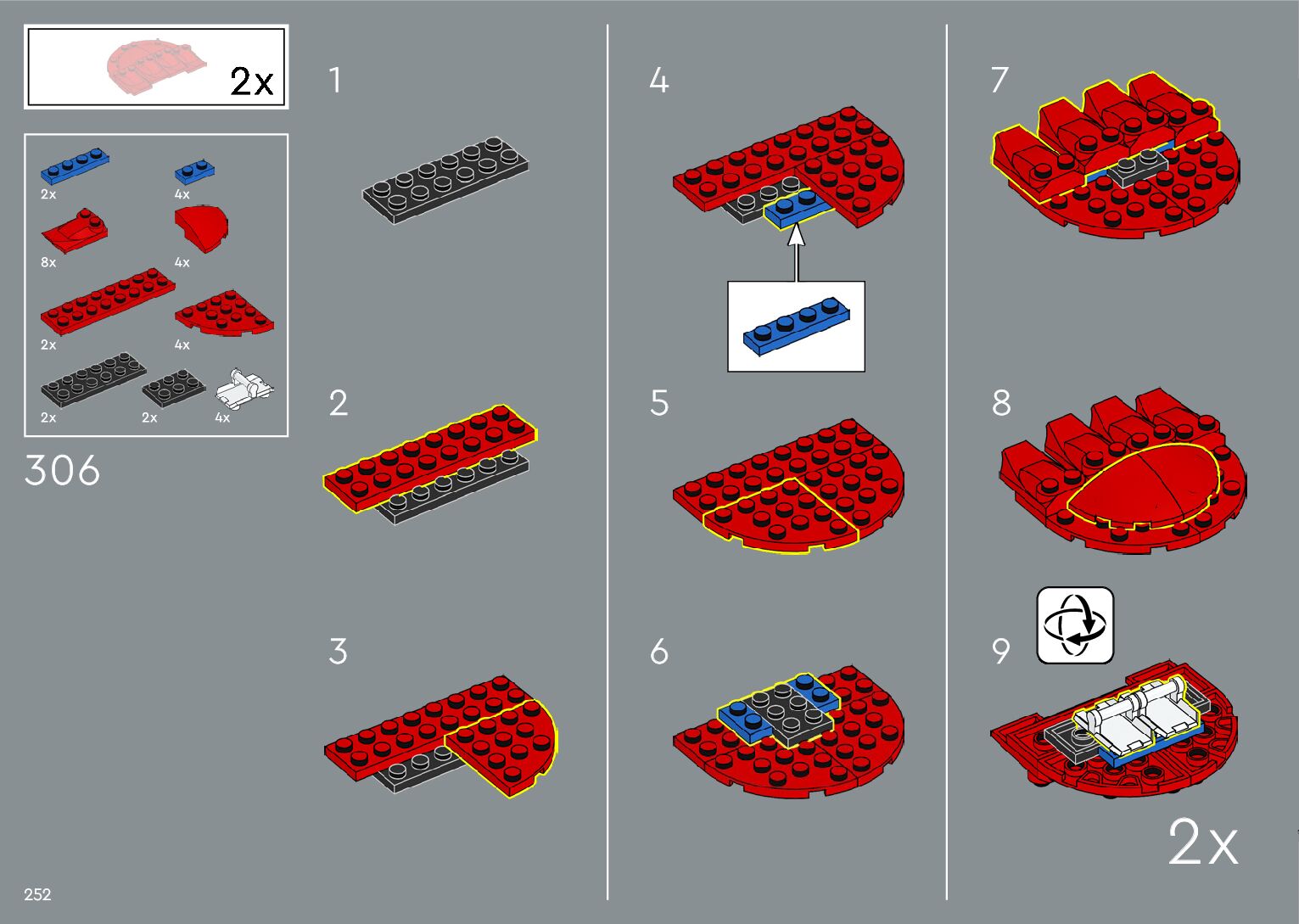 2x

2x
4x
8x
4x
2x
4x
2x
2x
4x

306

1

2

3

4

5

6

7

8

9

2x

252