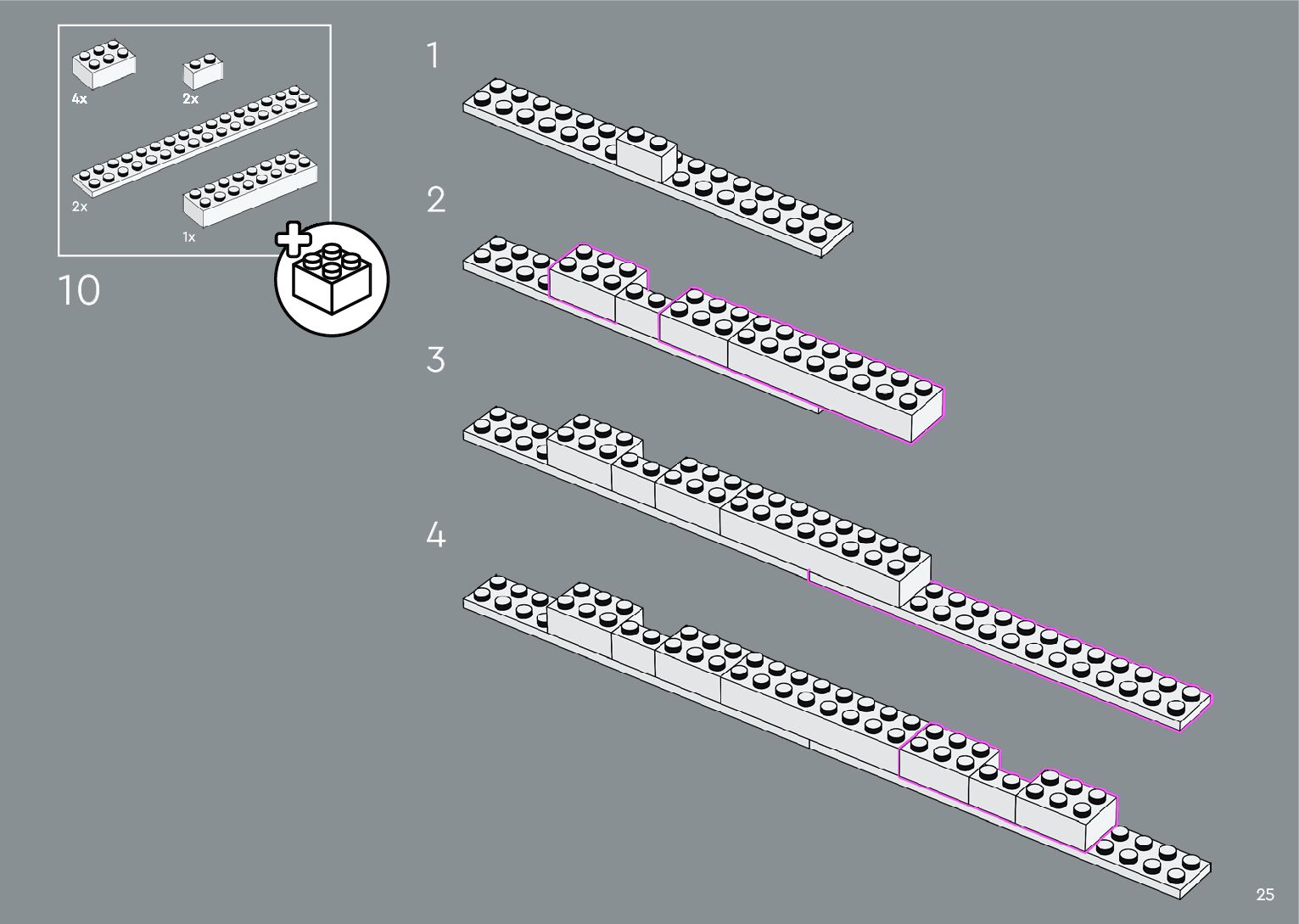 4x
2x
2x
1x

10

1

2

3

4

25