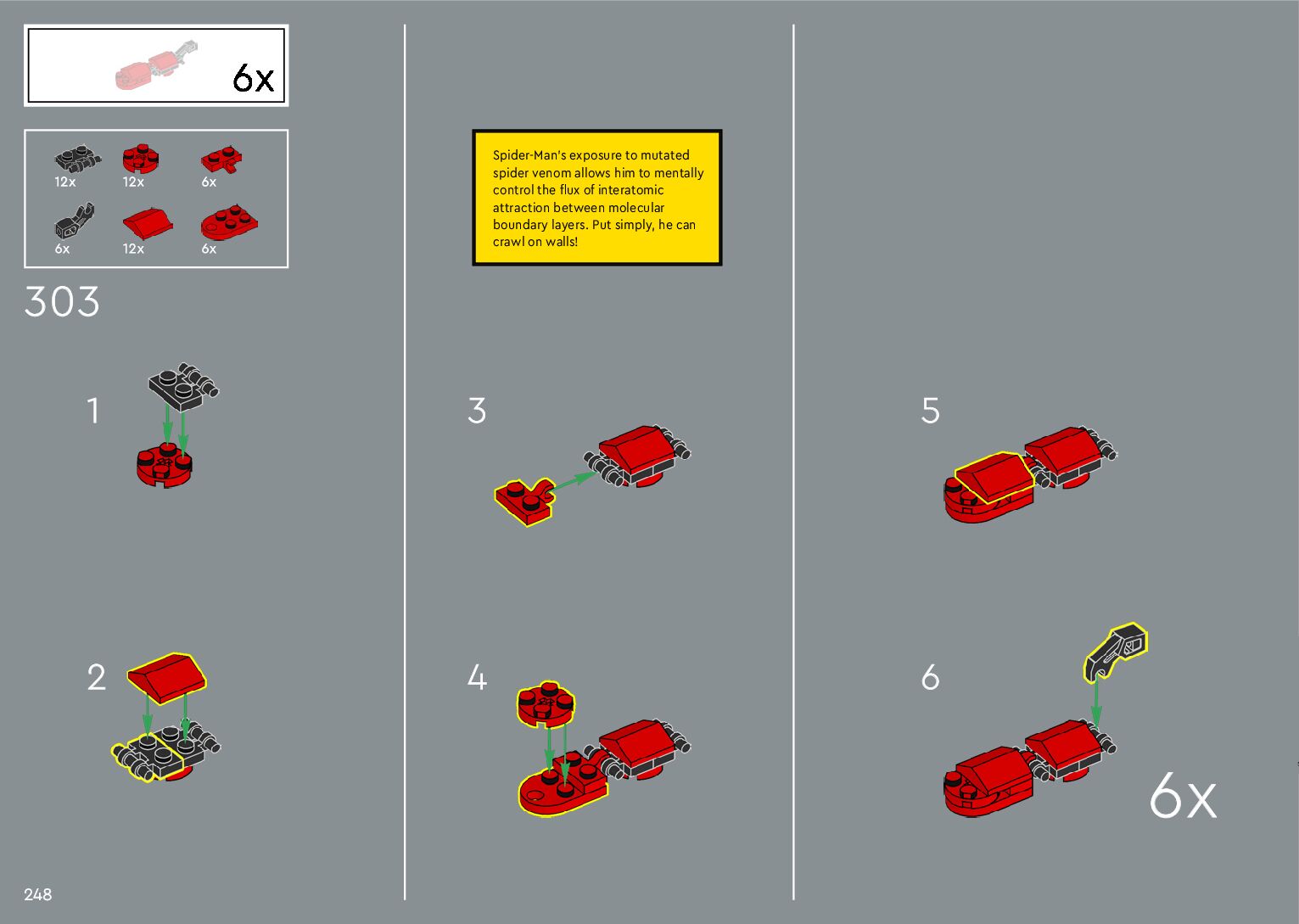 6x

12x
12x
6x
6x
12x
6x

303

1

2

Spider-Man's exposure to mutated spider venom allows him to mentally control the flux of interatomic attraction between molecular boundary layers. Put simply, he can crawl on walls!

3

4

5

6

6x

248