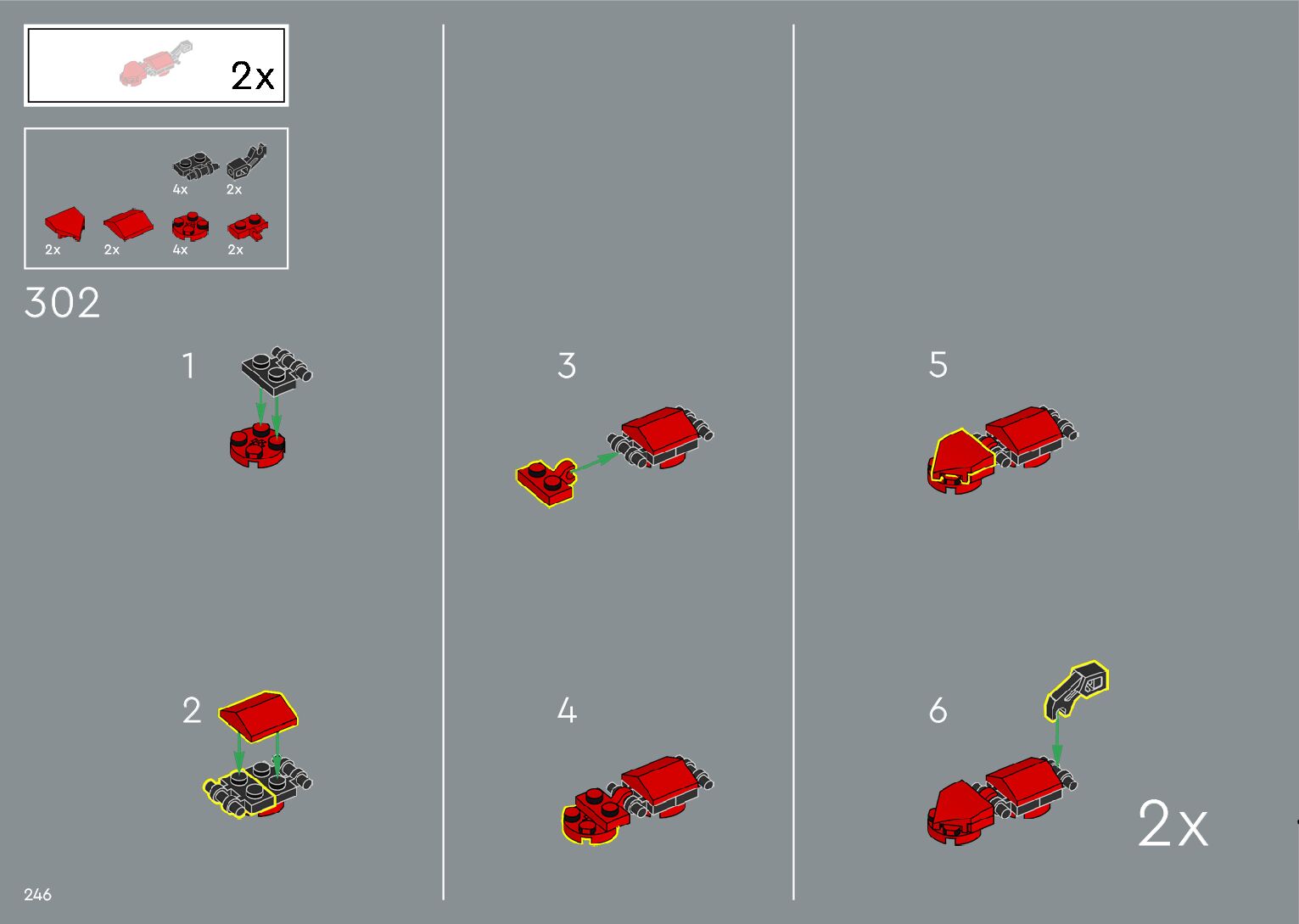 2x

4x 2x

2x 2x 4x 2x

302

1

2

3

4

5

6

2x

246