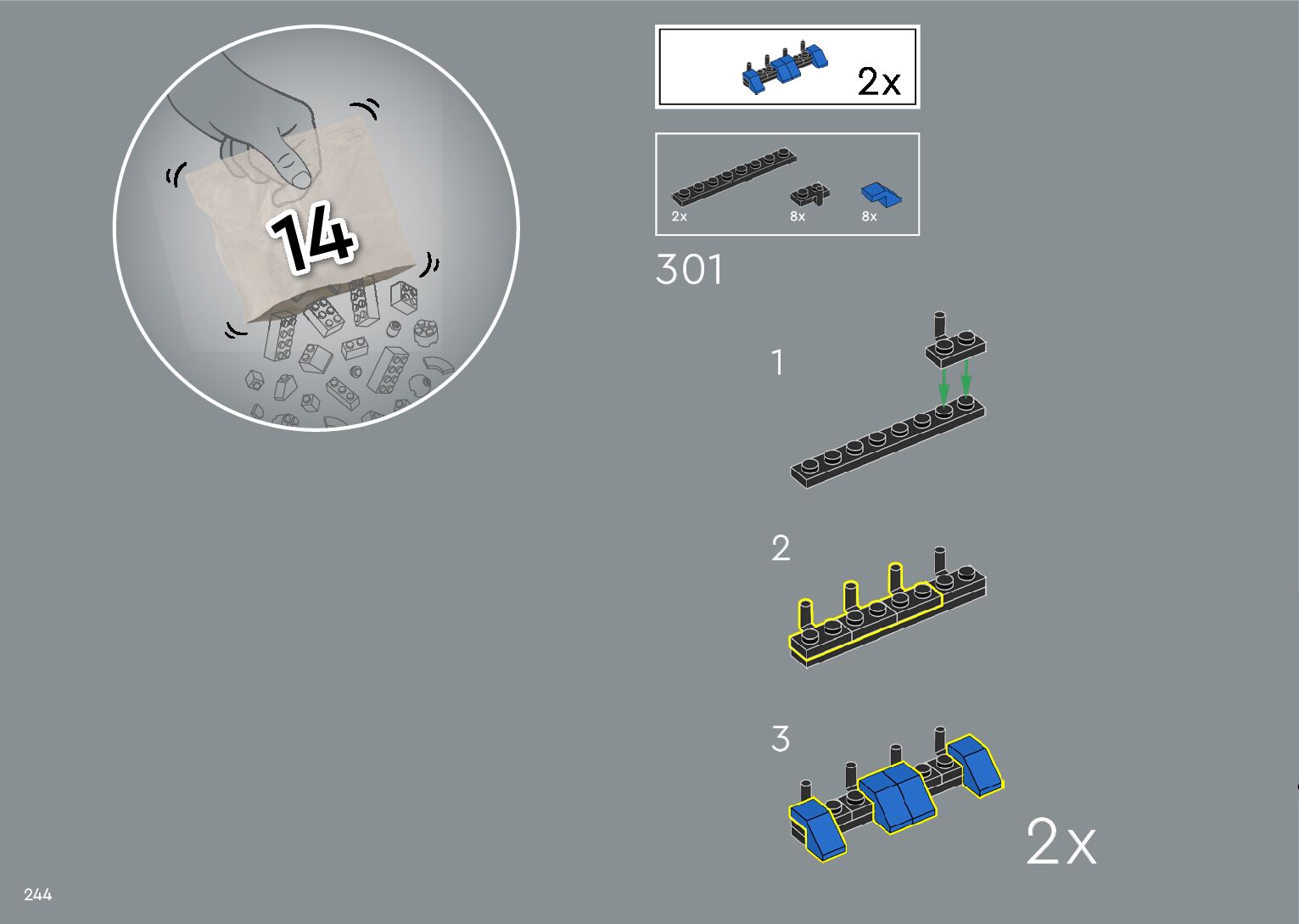 14

2x

2x
8x
8x

301

1

2

3

2x

244