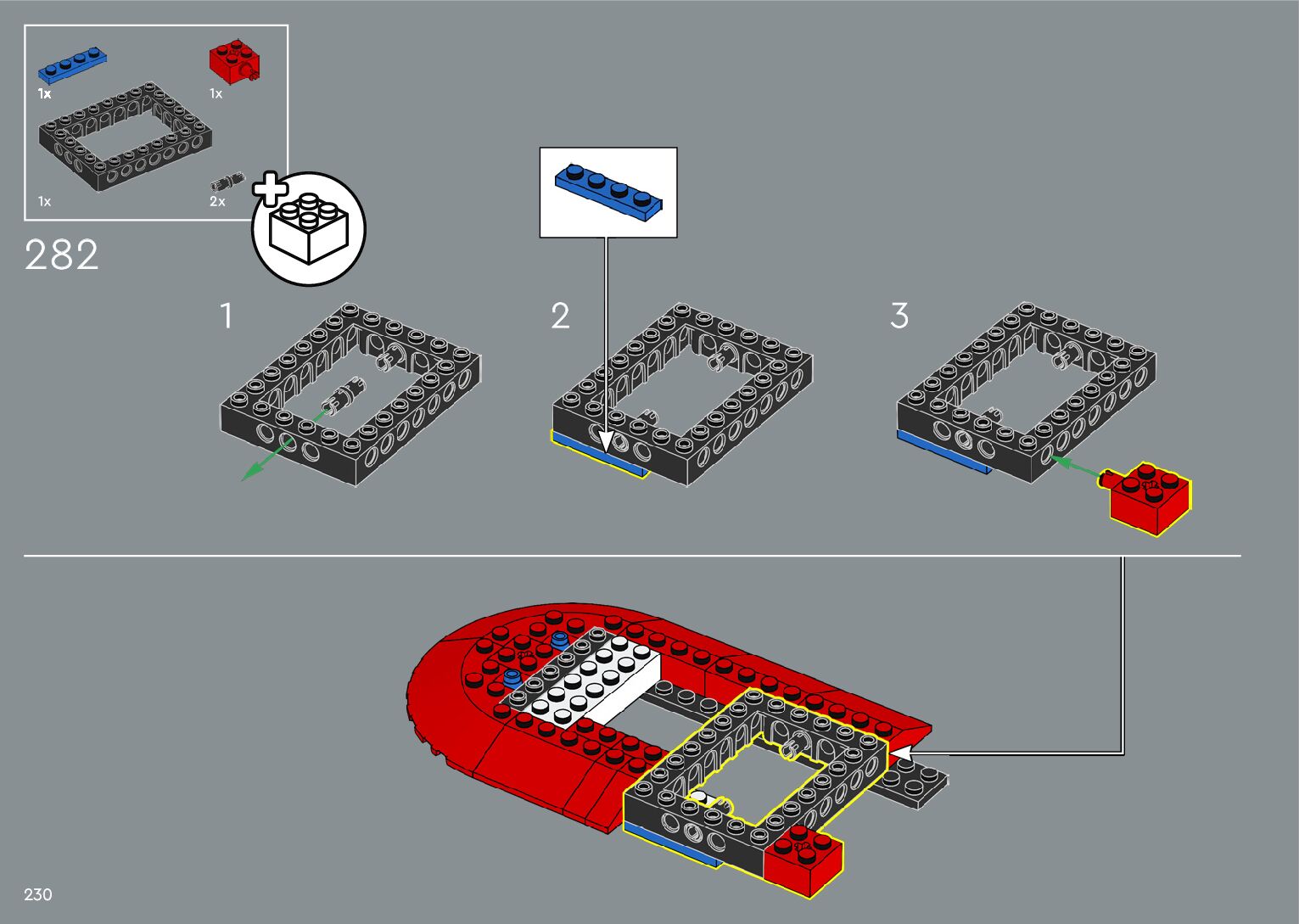 1x
1x
1x
2x
282
1
2
3
230