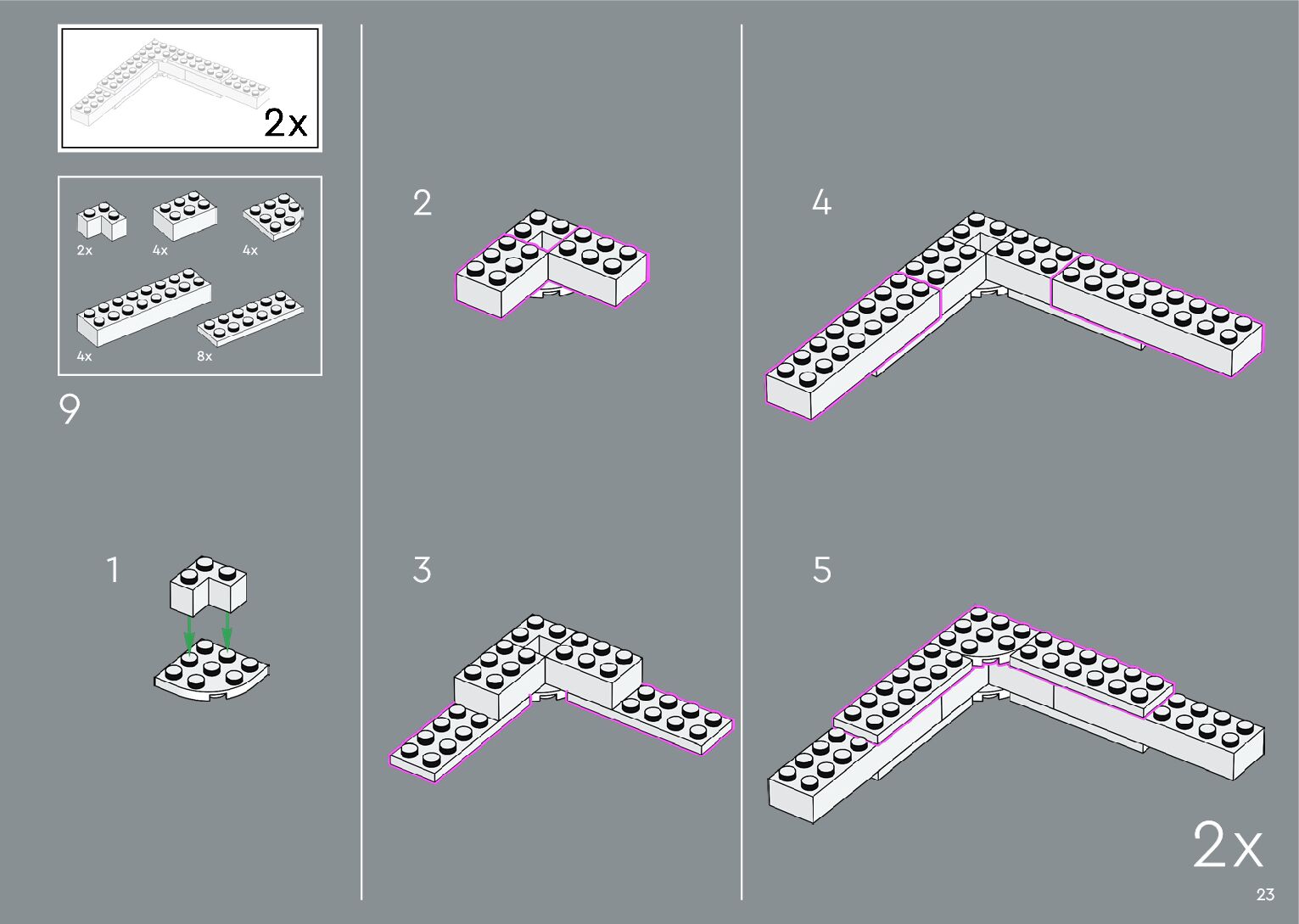 2x

2x 4x 4x

4x 8x

9

1

2

3

4

5

2x

23