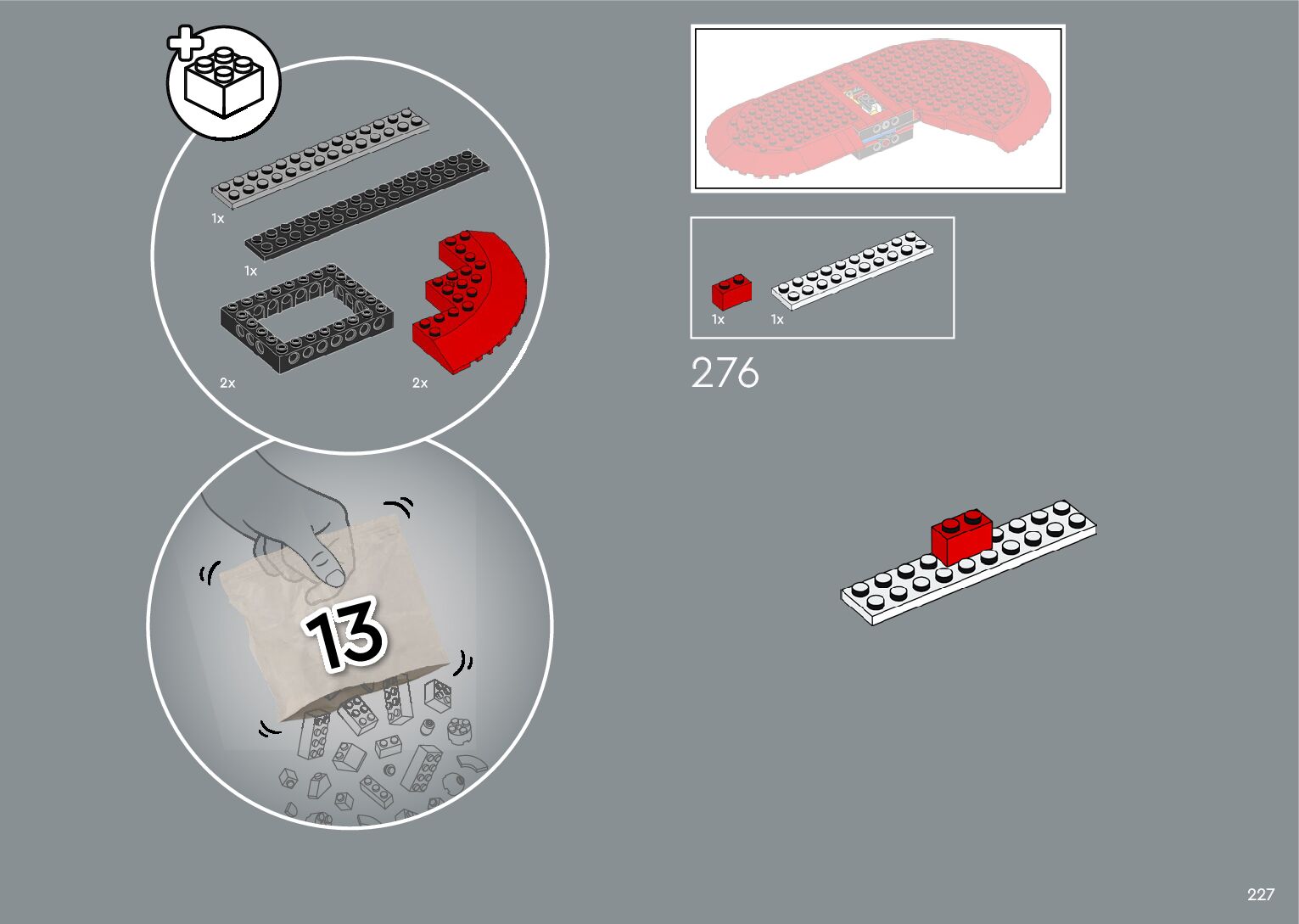 1x

1x

2x

2x

13

1x

1x

276

227