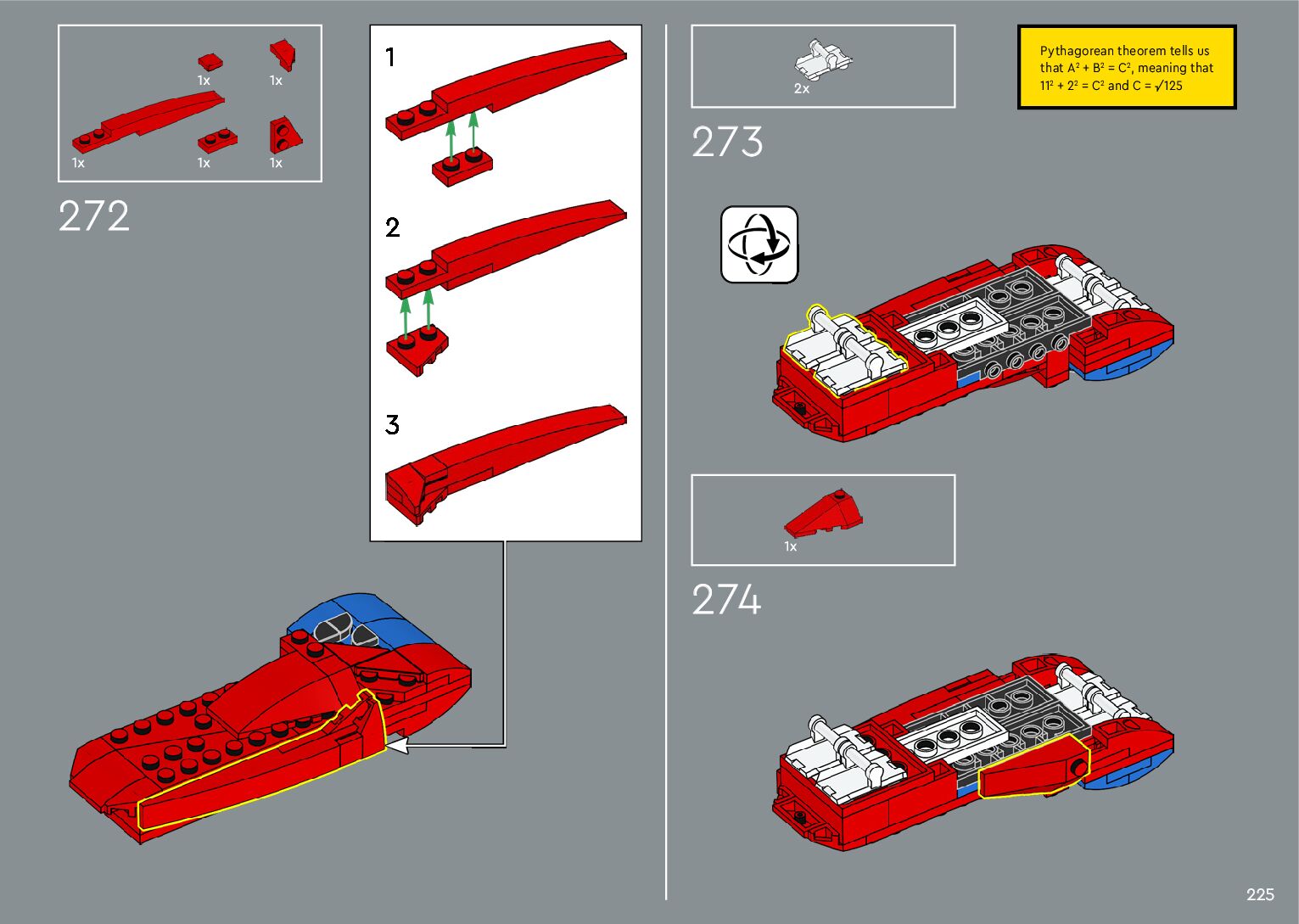 1x
1x
1x
1x
1x

272

1

2

3

2x

273

Pythagorean theorem tells us that $A^2 + B^2 = C^2$, meaning that $11^2 + 2^2 = C^2$ and $C = \sqrt{125}$

1x

274

225