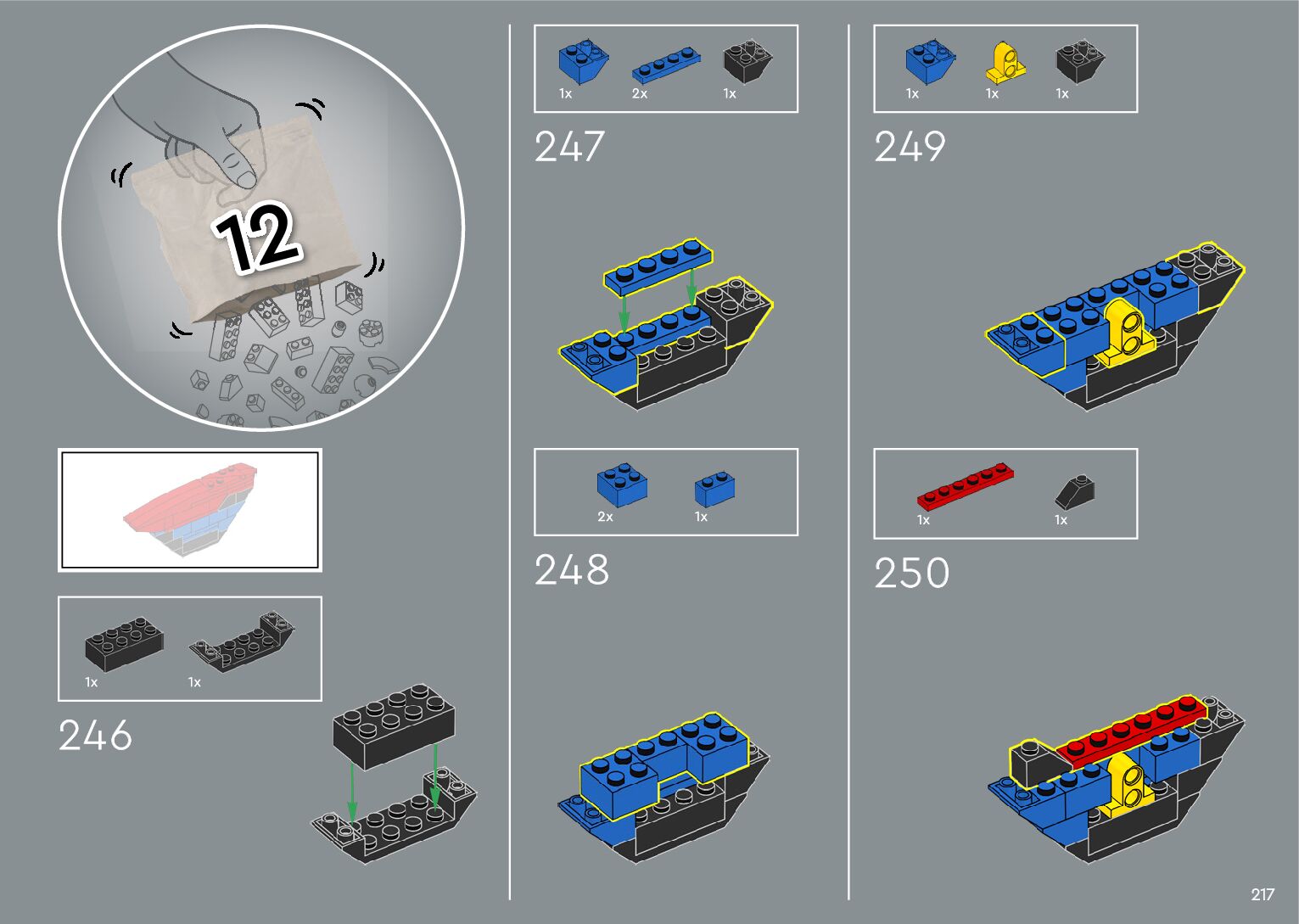 12

1x 1x

246

1x 2x 1x

247

2x 1x

248

1x 1x 1x

249

1x 1x

250

217