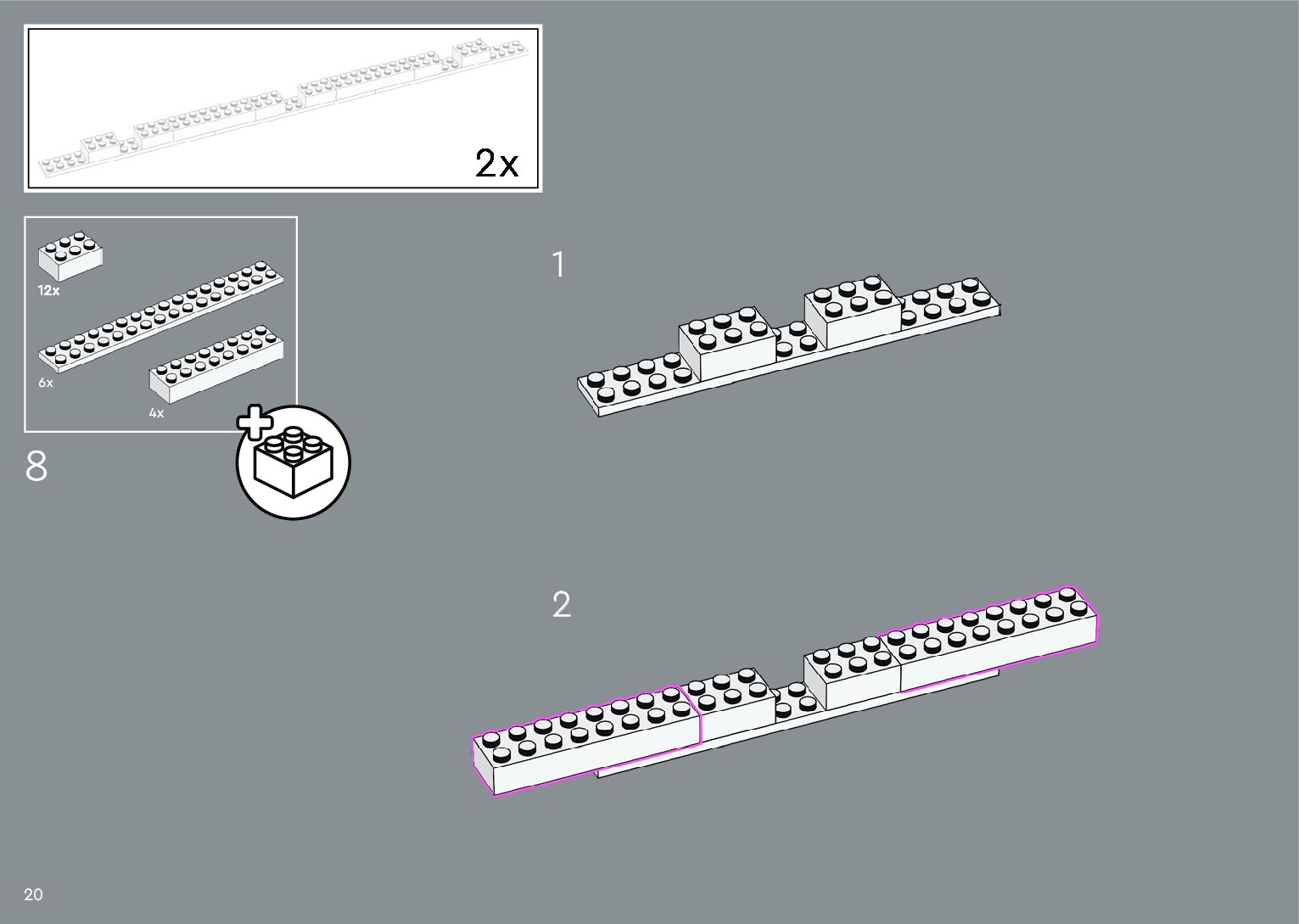 2x

12x

6x

4x

8

1

2

20