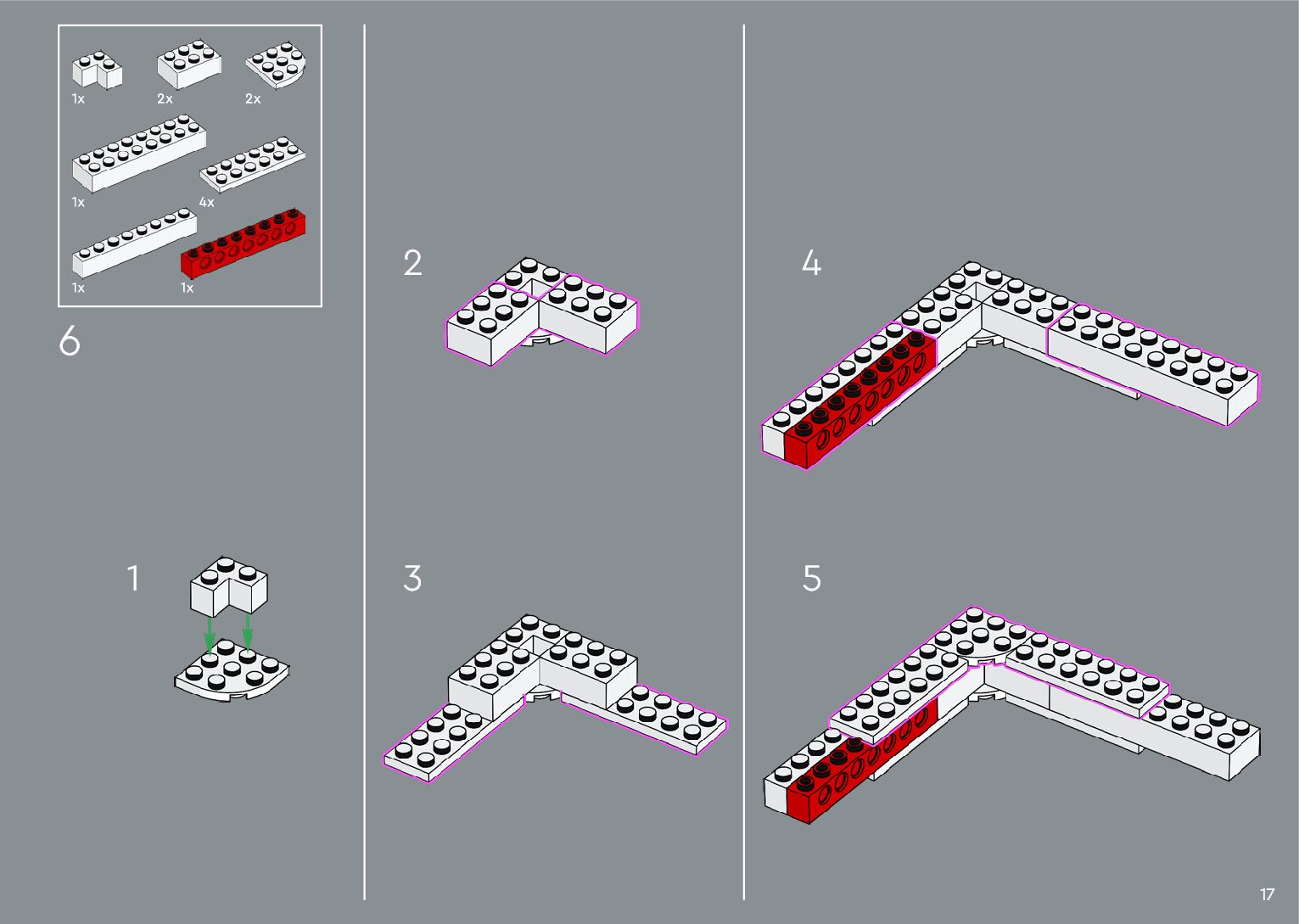 1x
2x
2x
1x
4x
1x
1x

6

1

2

3

4

5

17