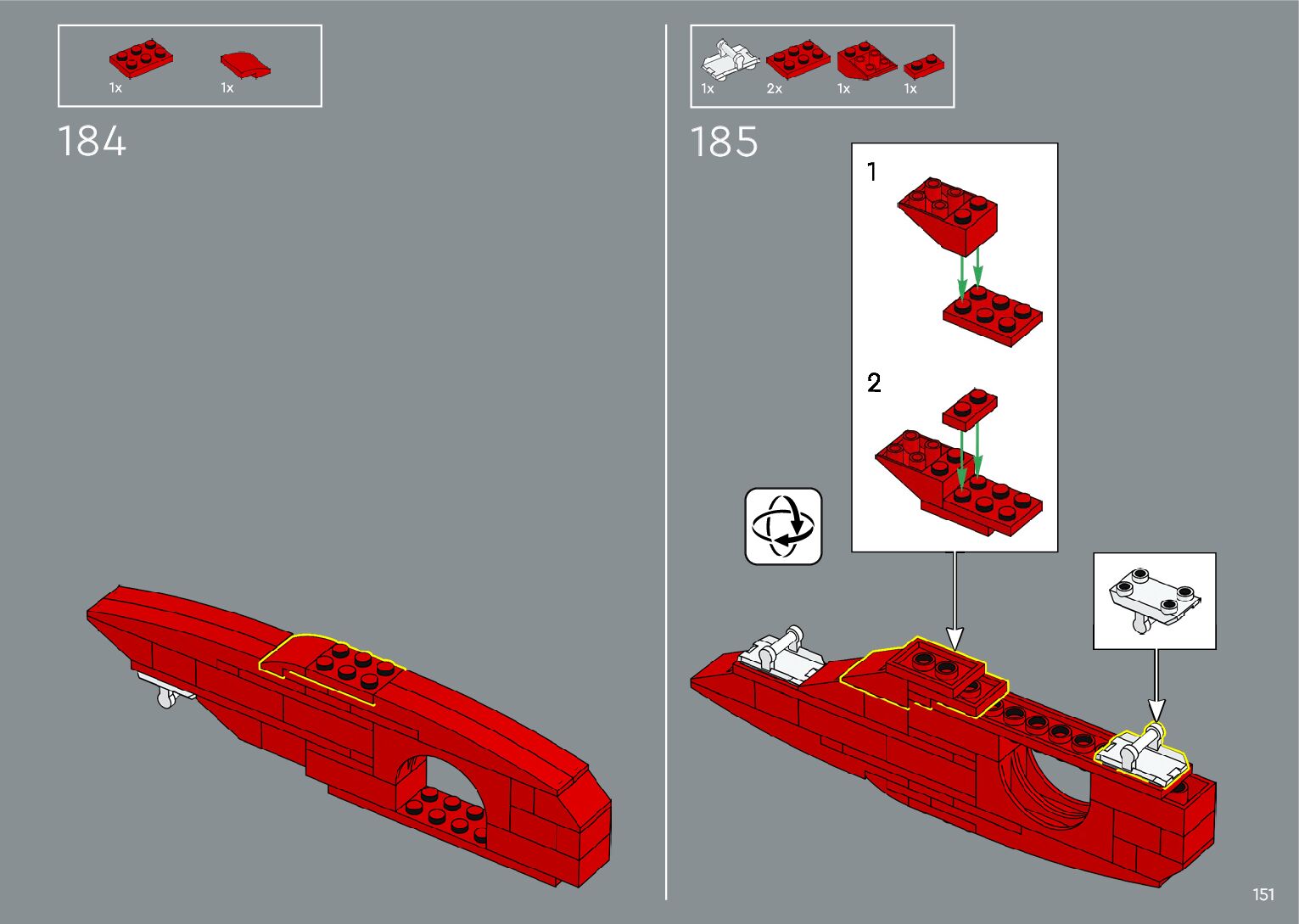 1x 1x

184

1x 2x 1x 1x

185

1

2

151