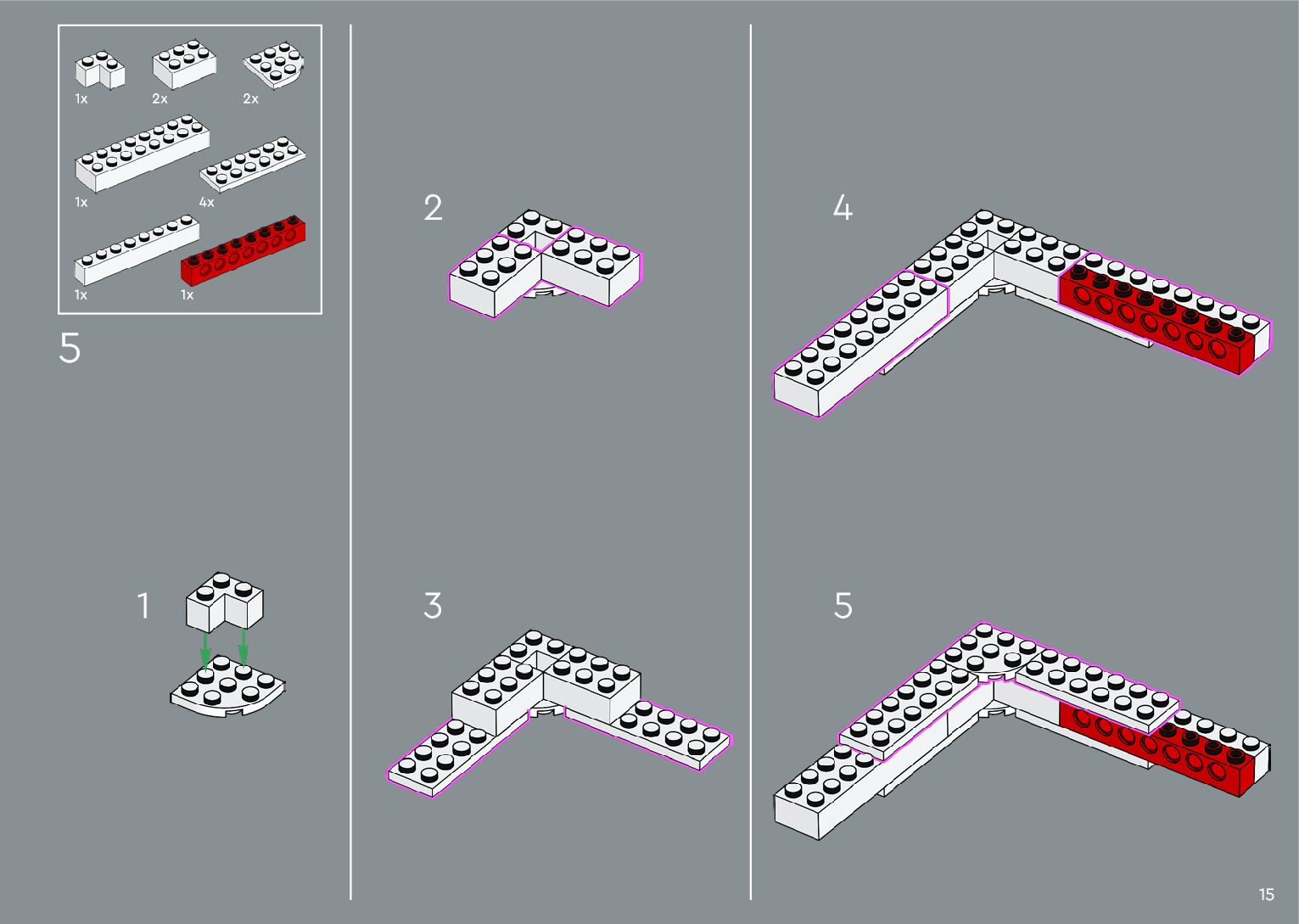 1x 2x 2x

1x 4x

1x 1x

5

1

2

3

4

5

15