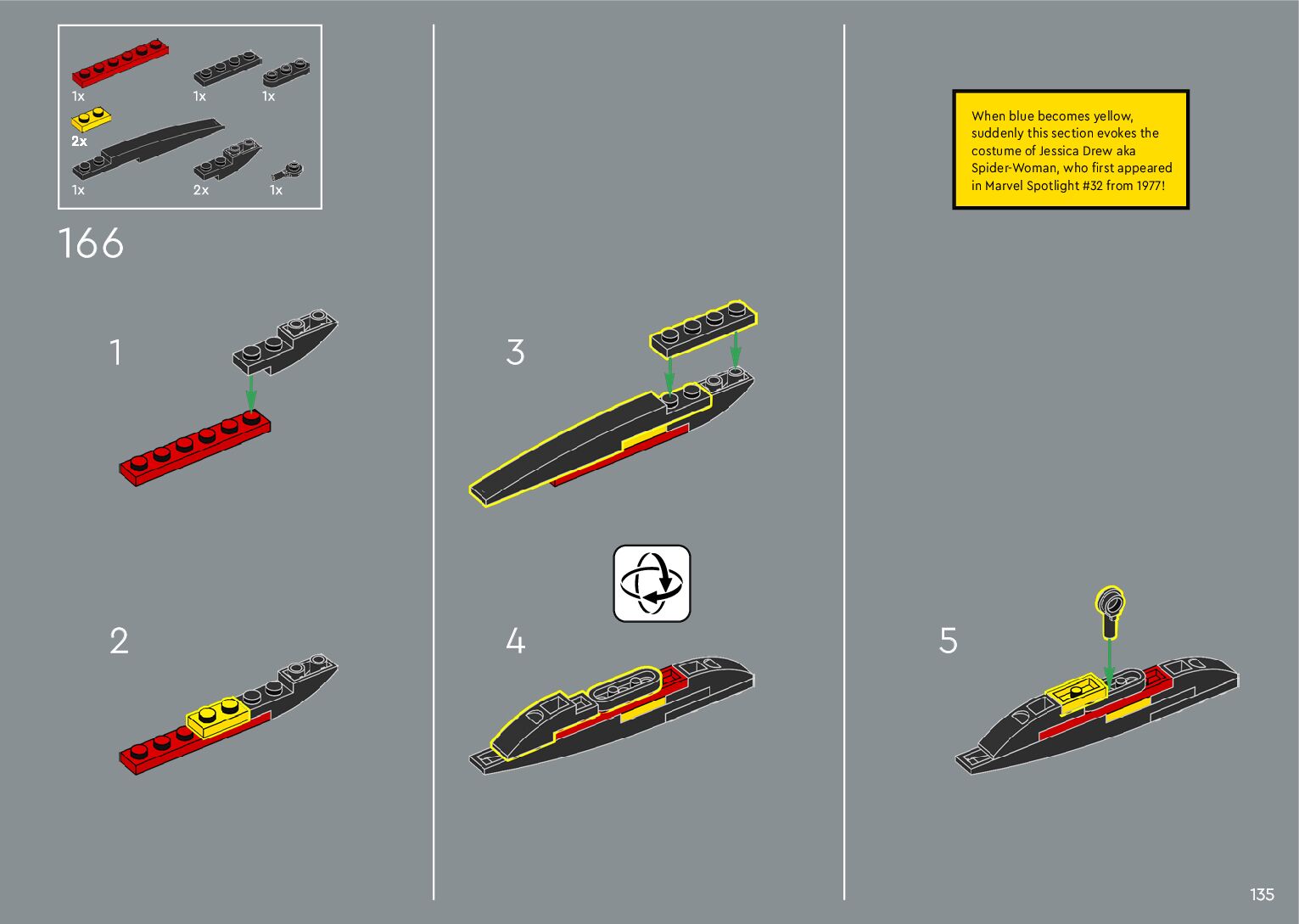 1x 1x 1x
2x
1x 2x 1x

166

1

2

3

4

When blue becomes yellow, suddenly this section evokes the costume of Jessica Drew aka Spider-Woman, who first appeared in Marvel Spotlight #32 from 1977!

5

135