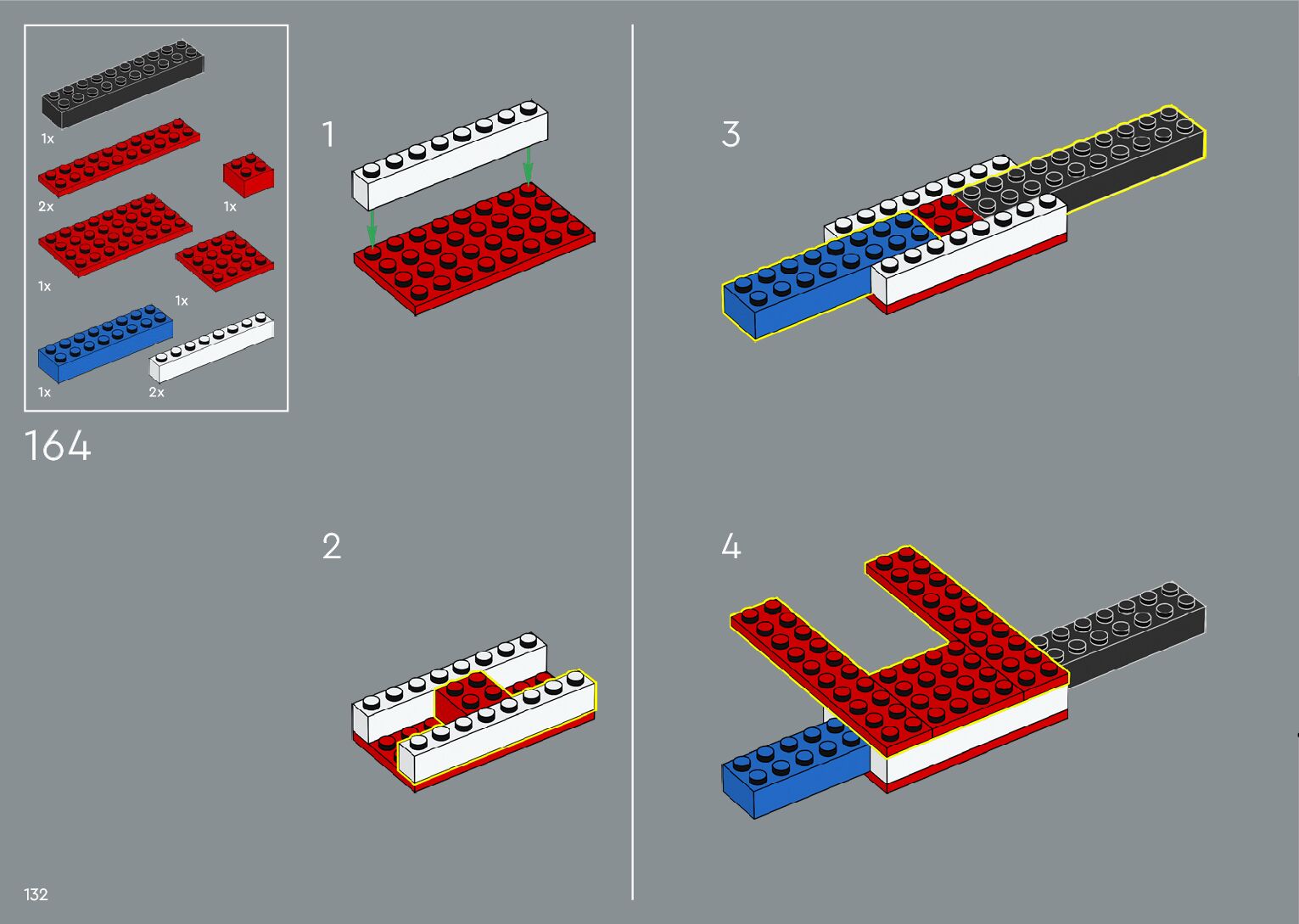 1x

2x

1x

1x

1x

1x

2x

164

1

2

3

4

132