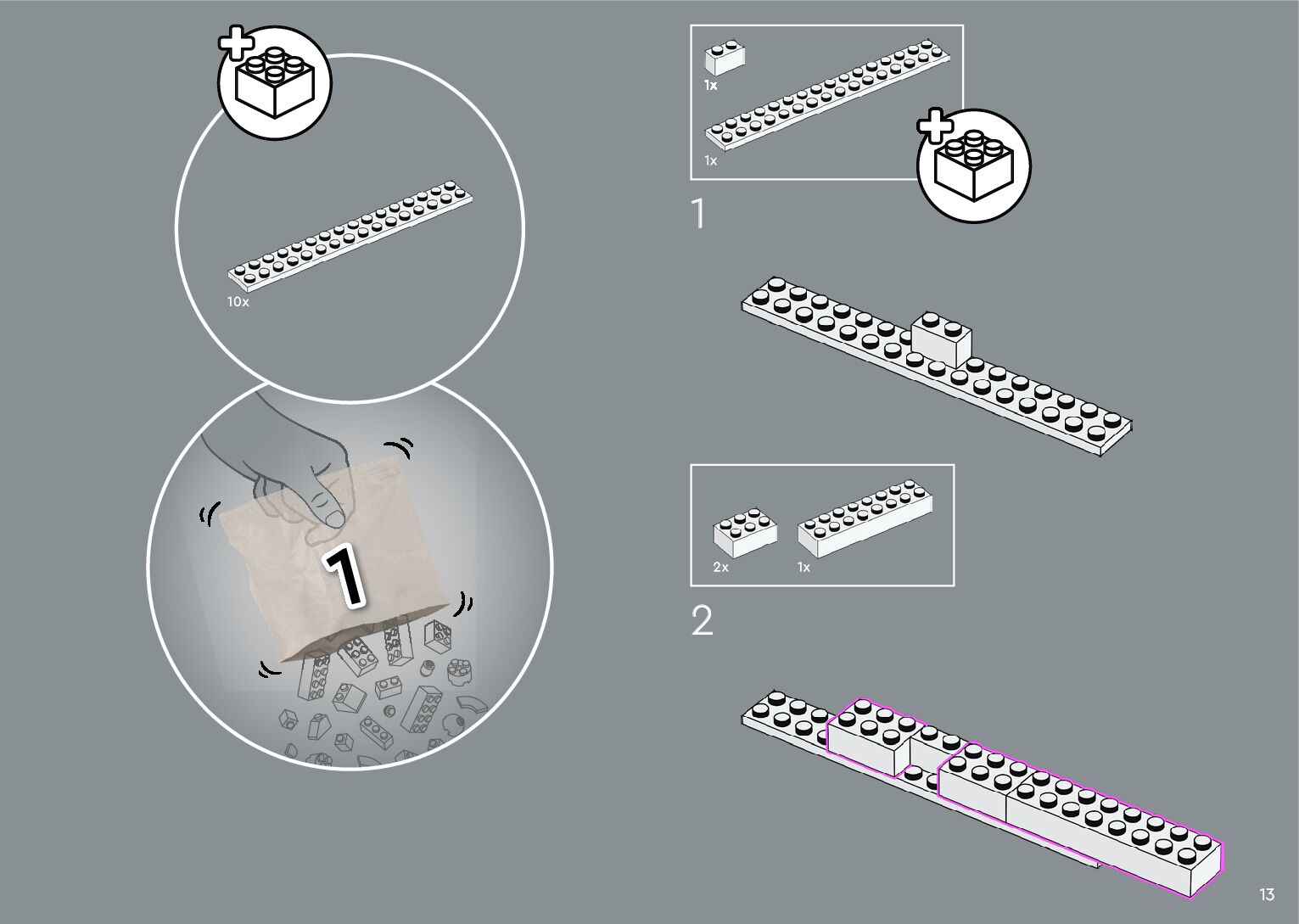 10x

1

1x

1x

1

2x

1x

2

13