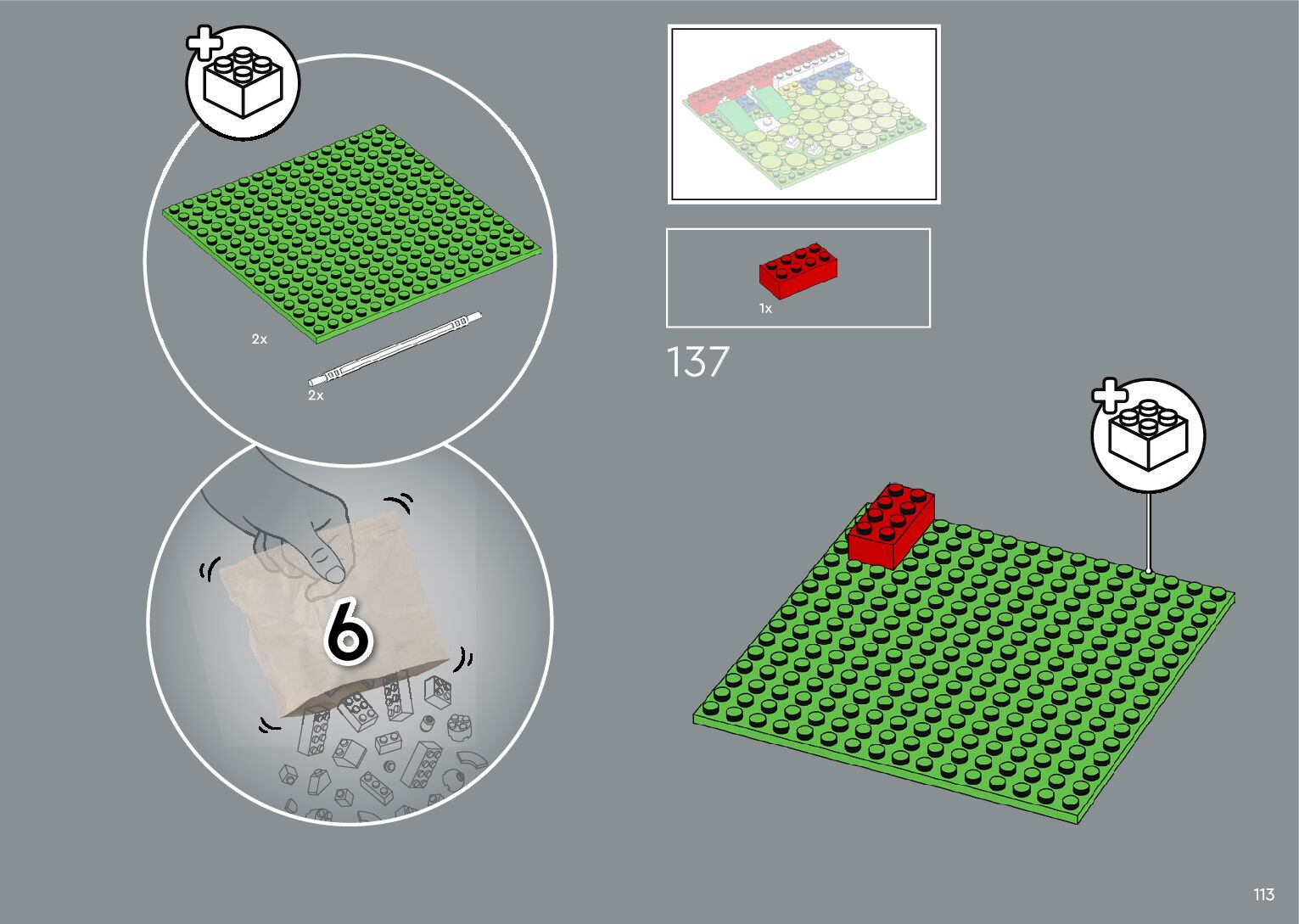 2x

2x

6

1x

137

113