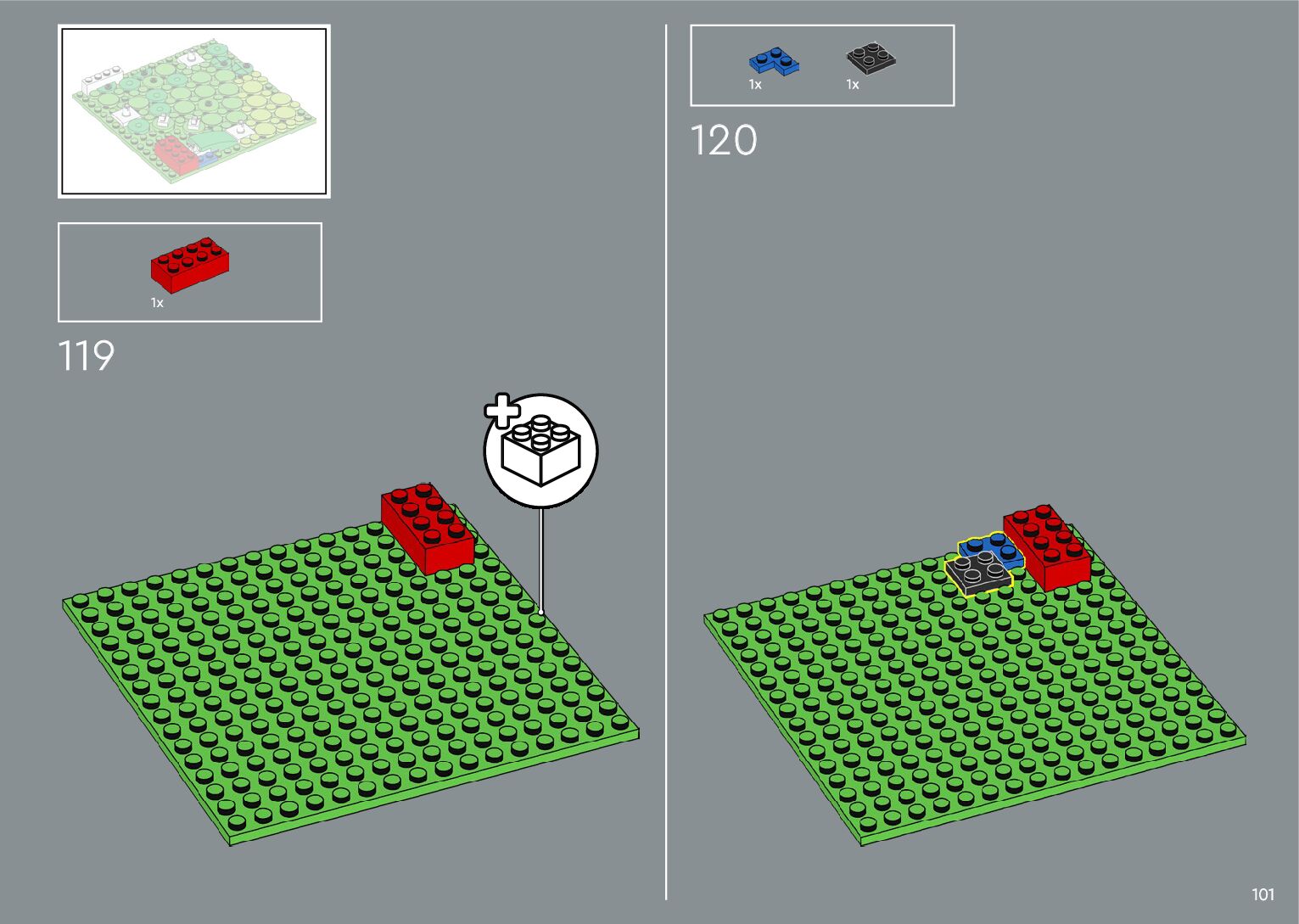 1x

119

1x

1x

120

101