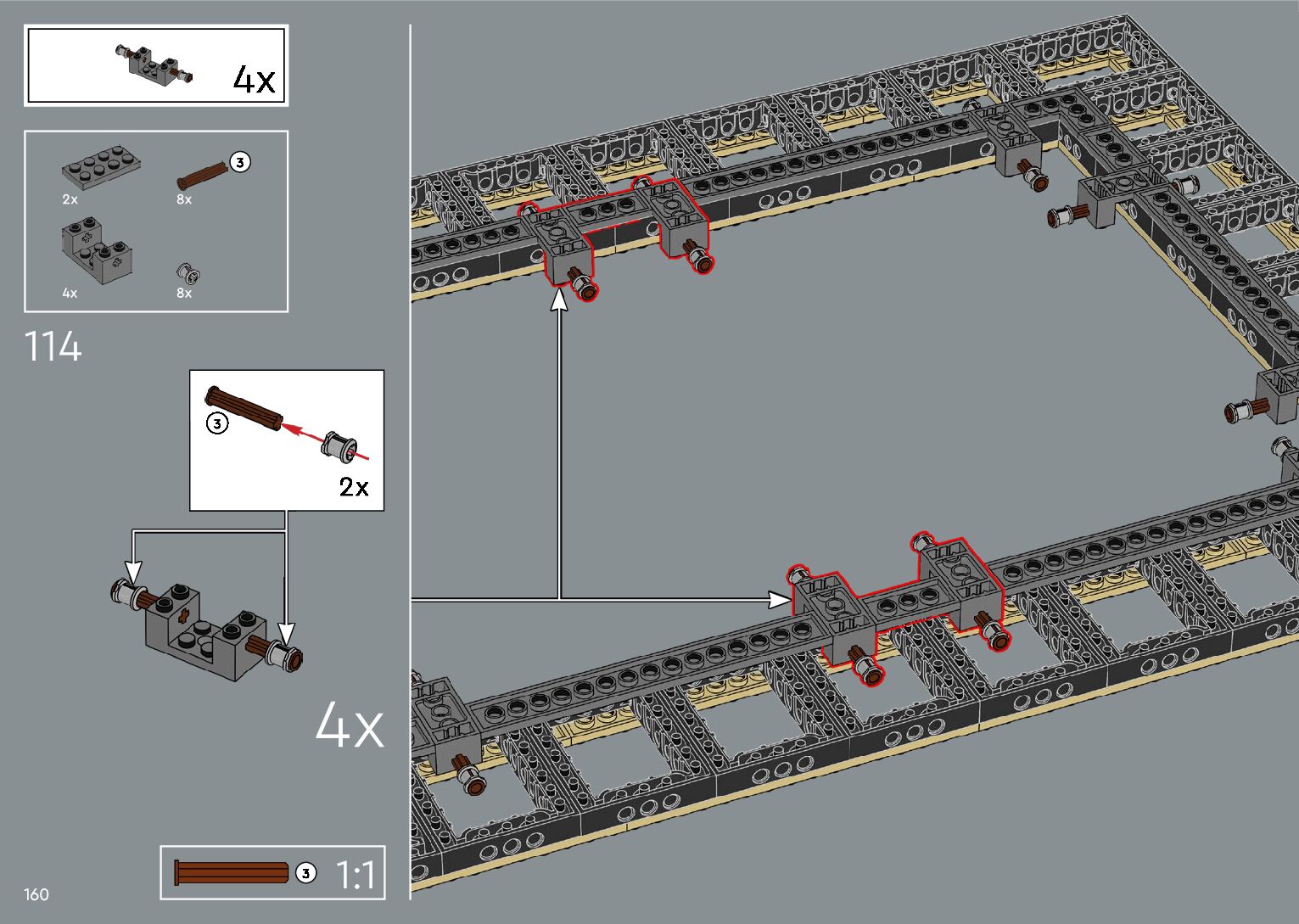 4x

3
2x
8x
4x
8x

114

3
2x

4x

3
1:1

160