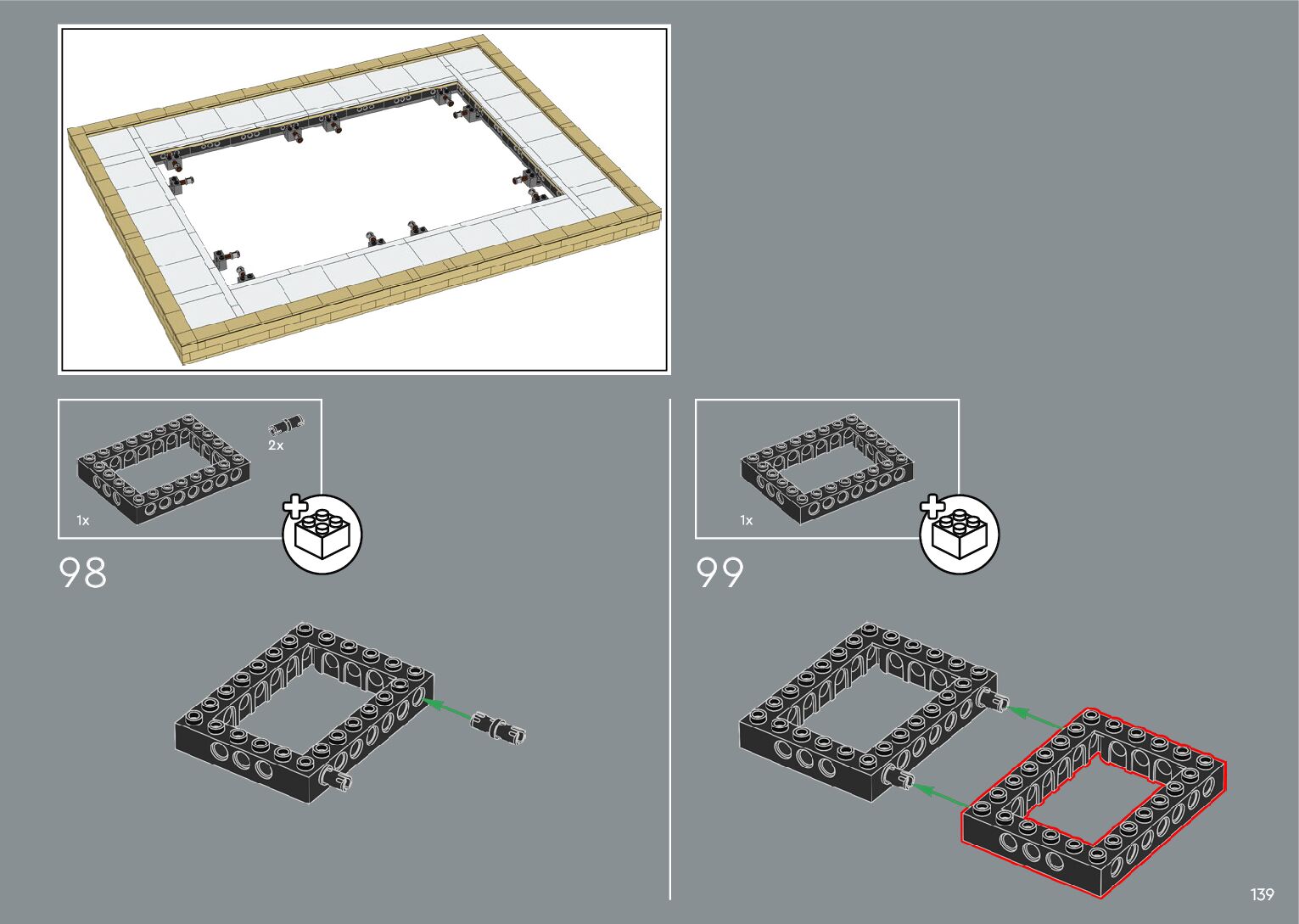 2x

1x

98

1x

99

139