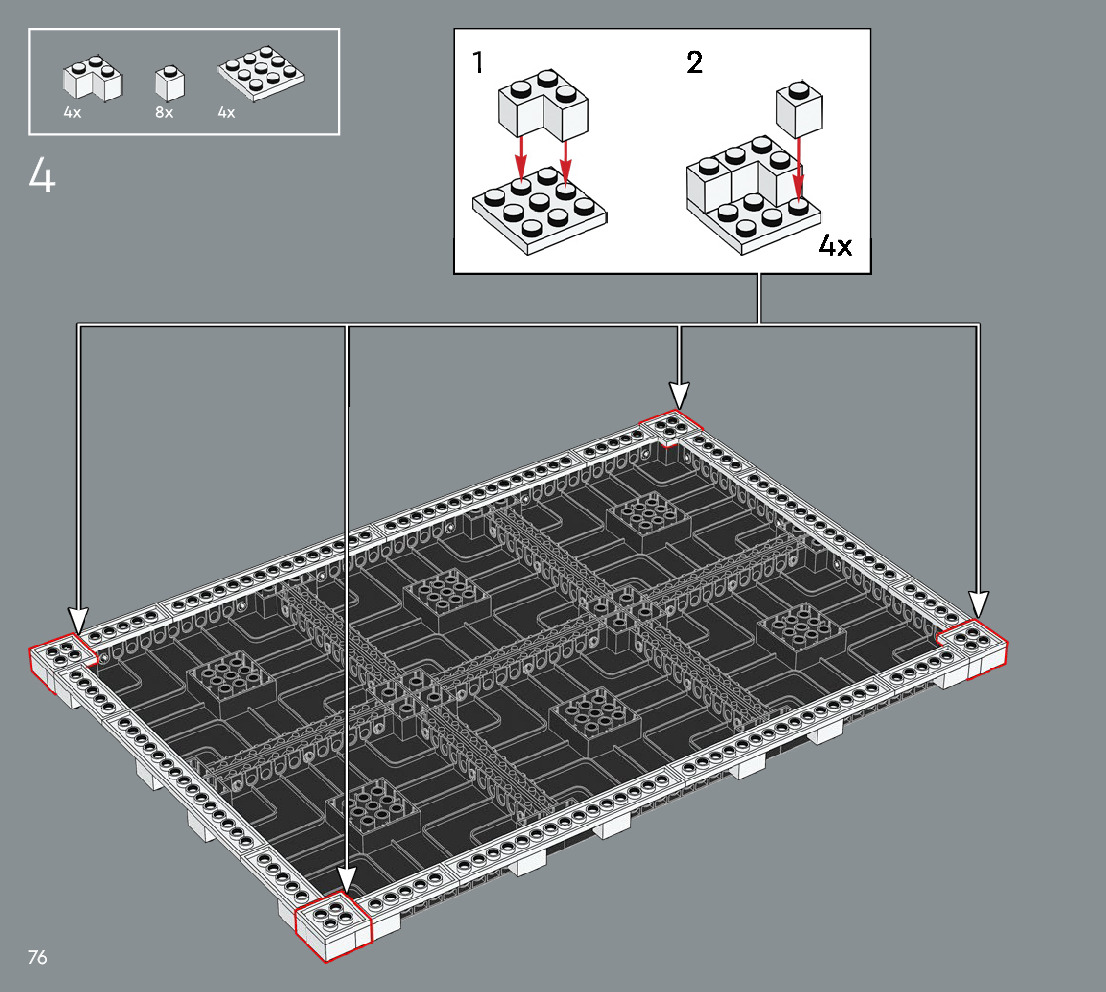 4x 8x 4x

4

1

2

4x

76