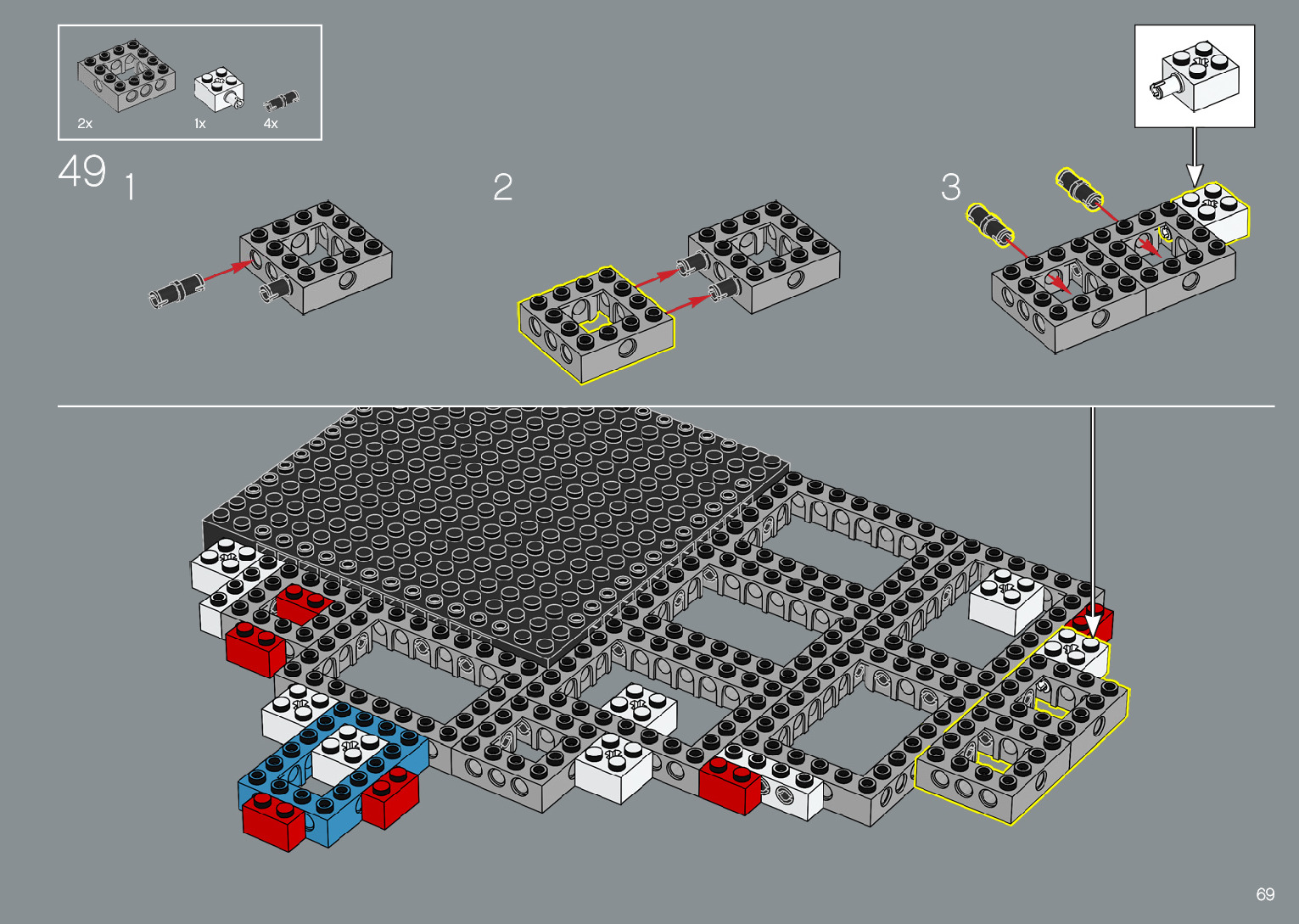 2x 1x 4x

49 1

2

3

69