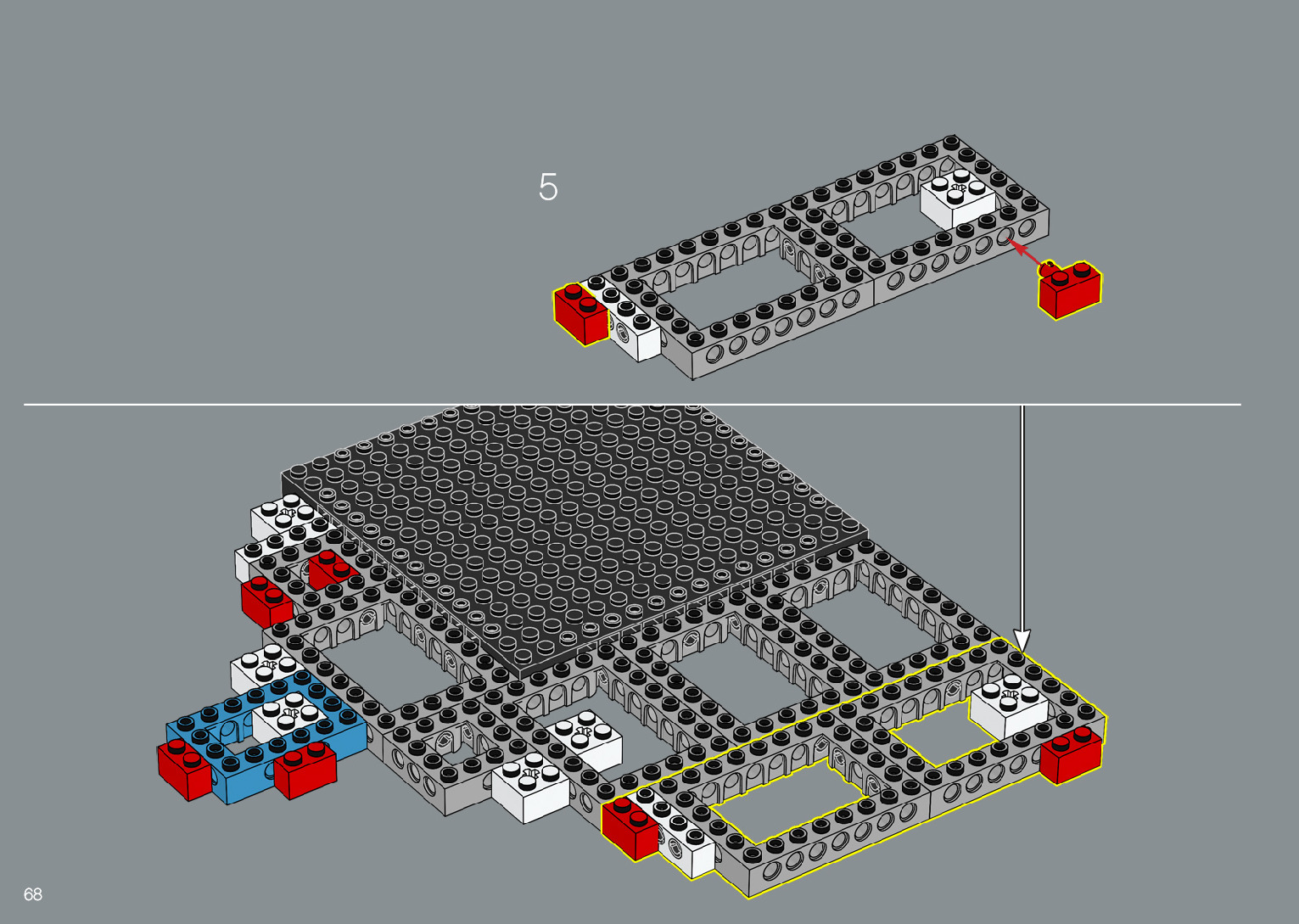 5

68