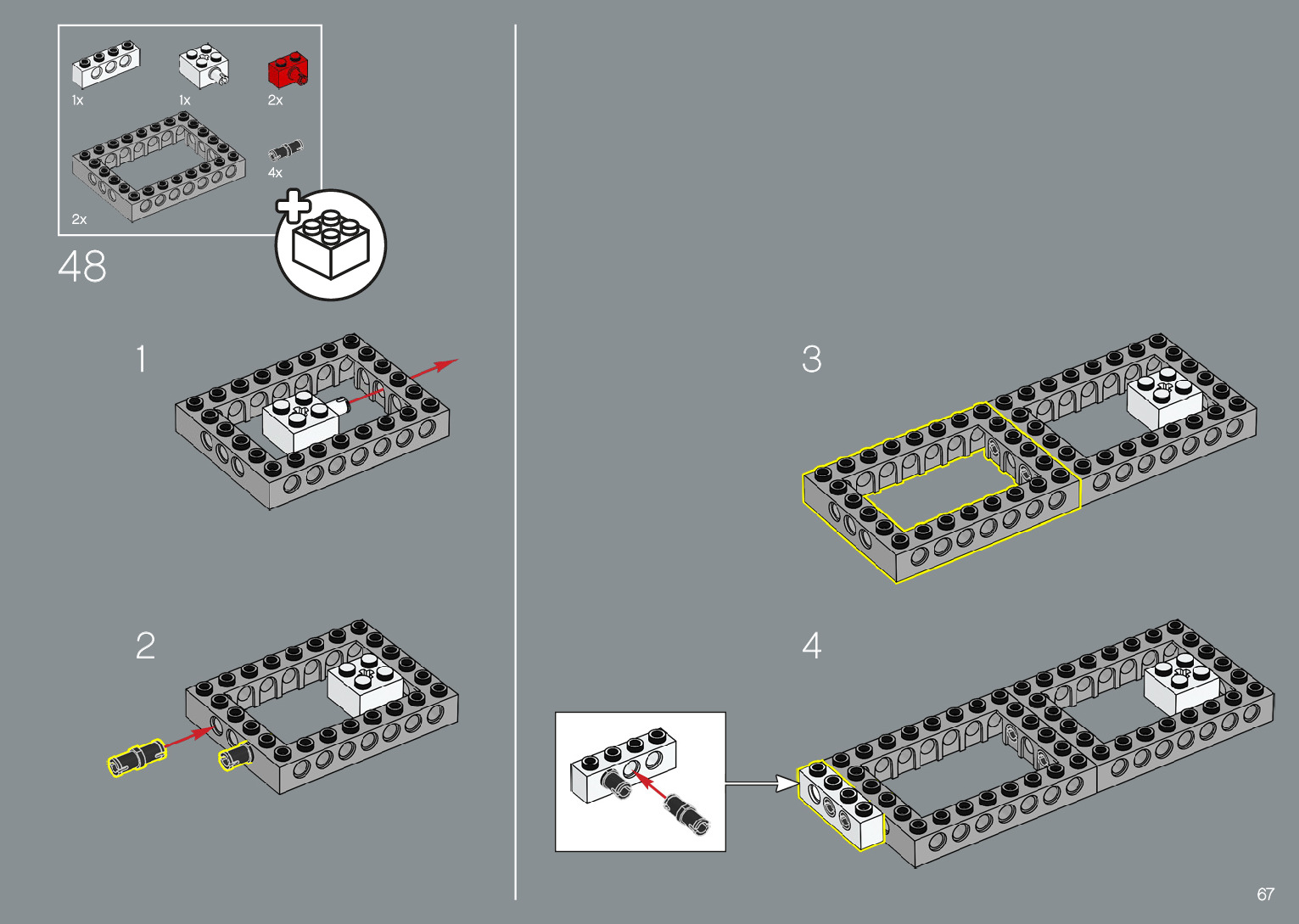 1x
1x
2x
4x
2x
48
1
2
3
4
67