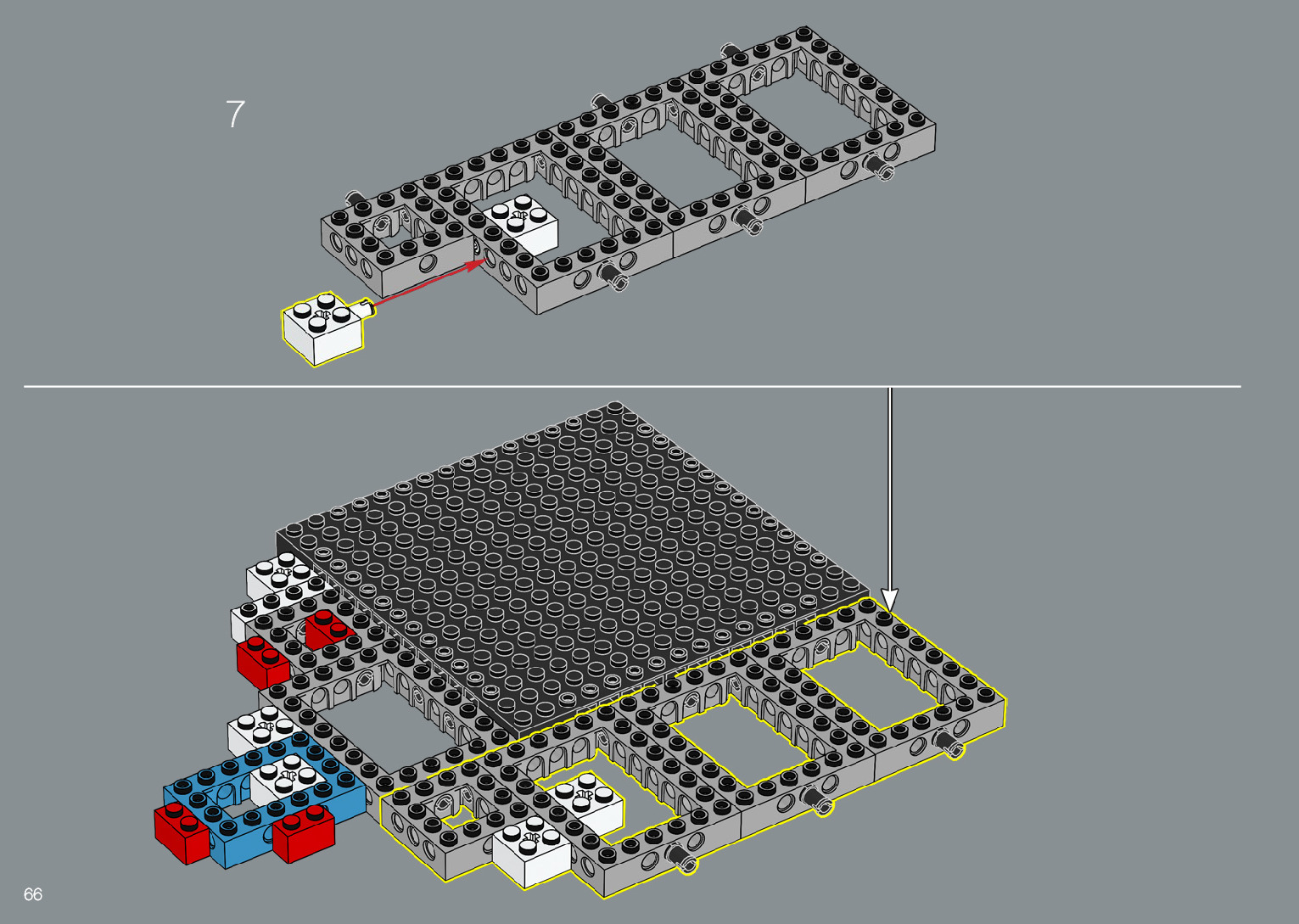 7

66