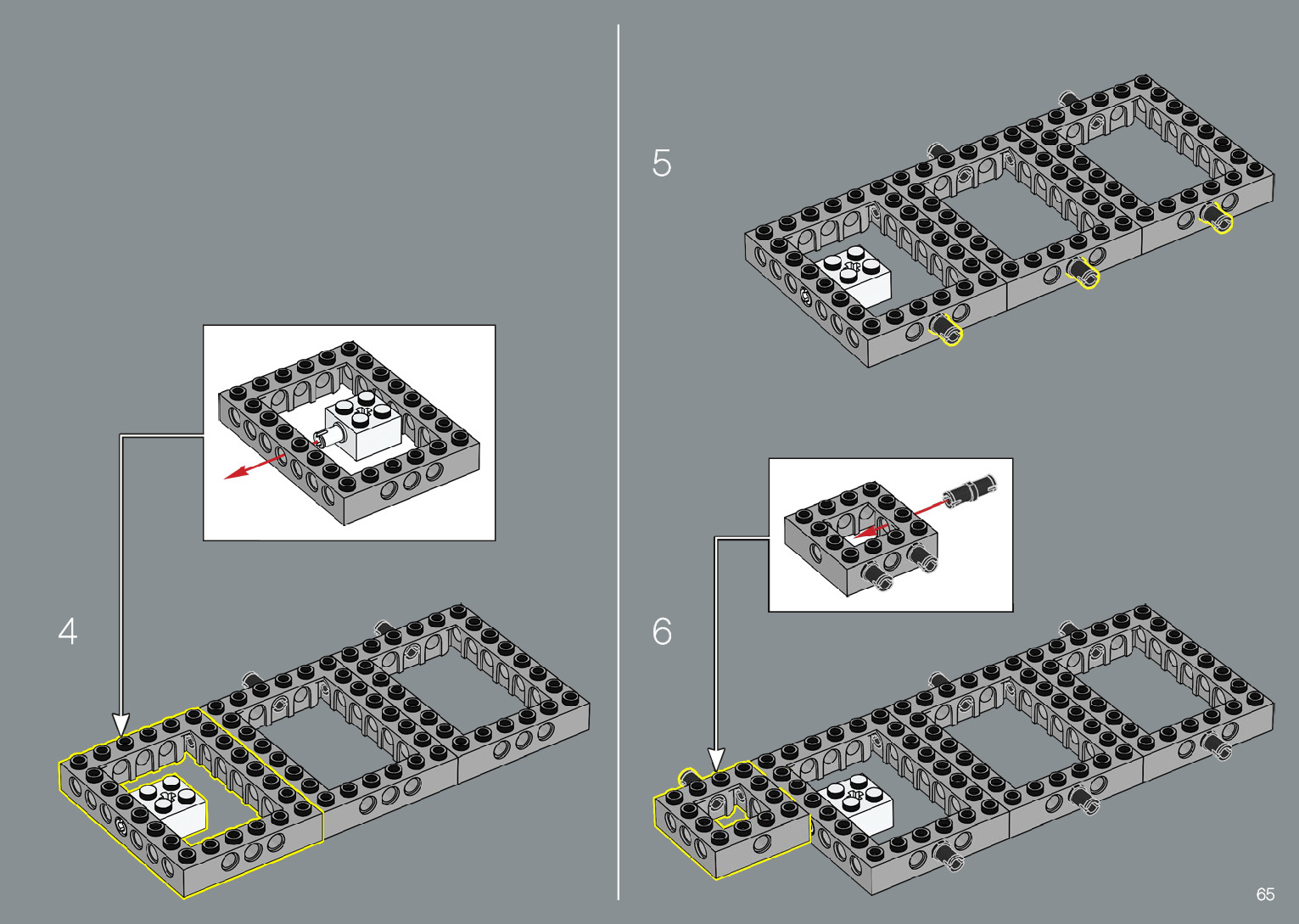 4

5

6

65