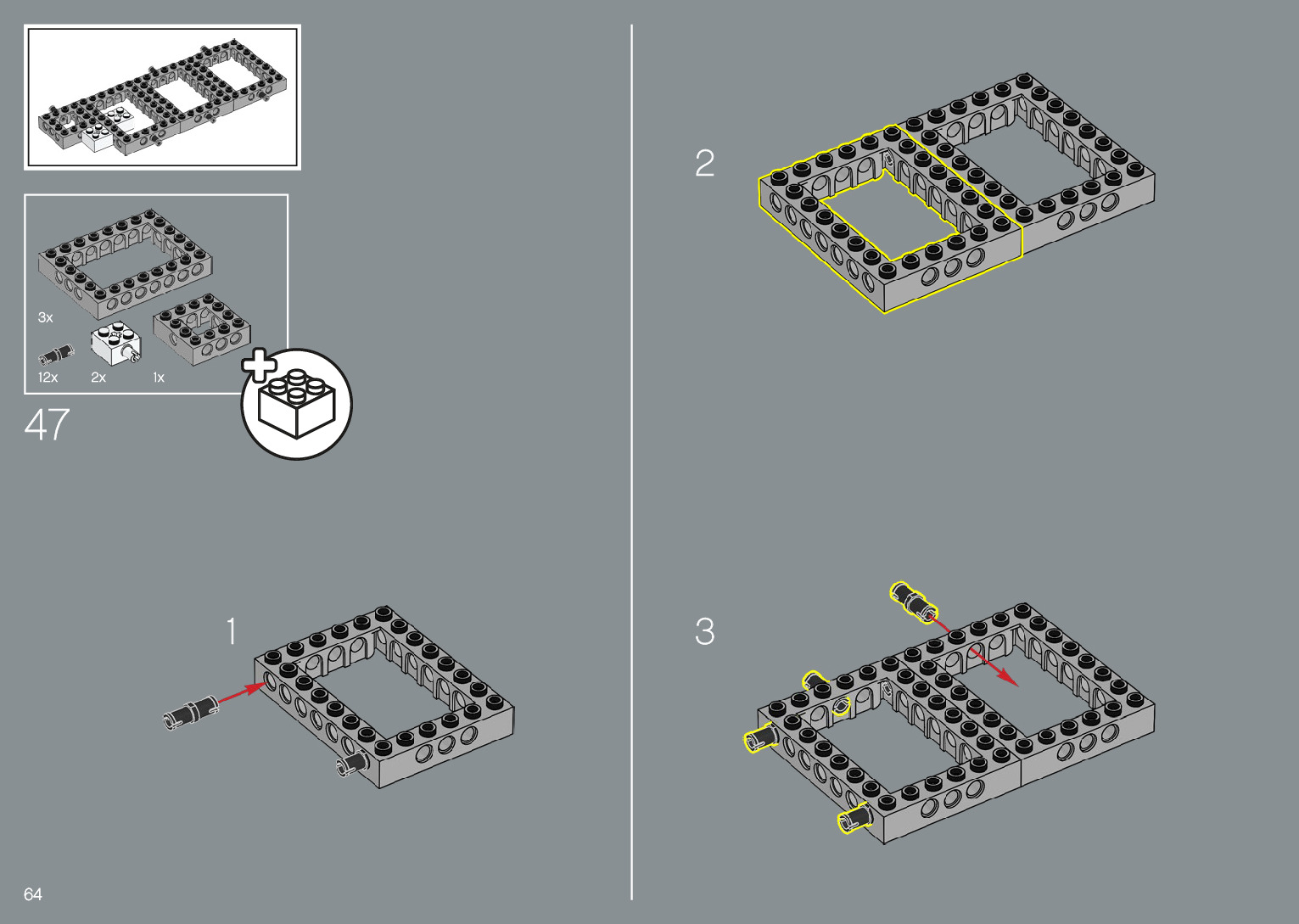 3x
12x
2x
1x
47
1
2
3
64