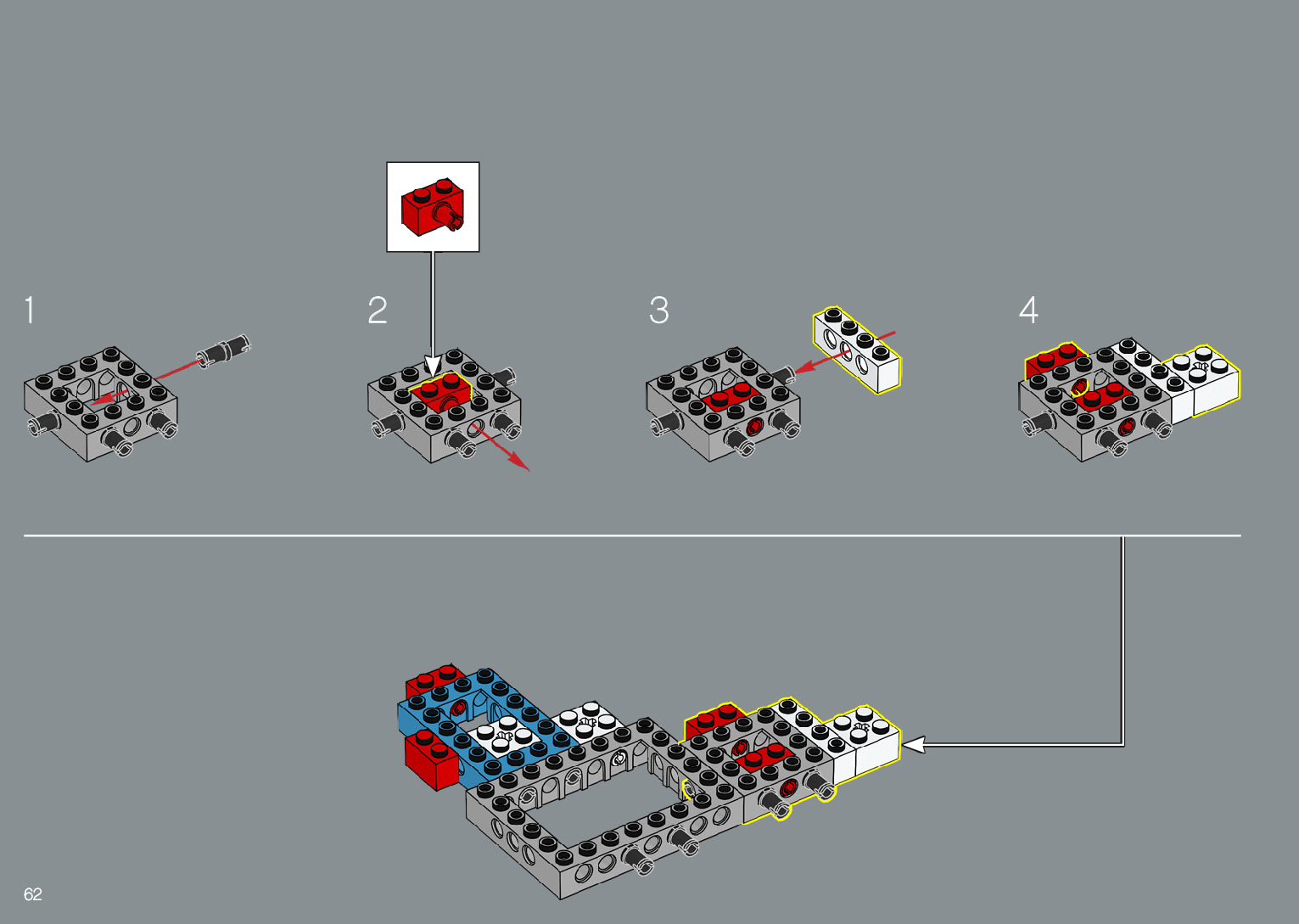 1

2

3

4

62