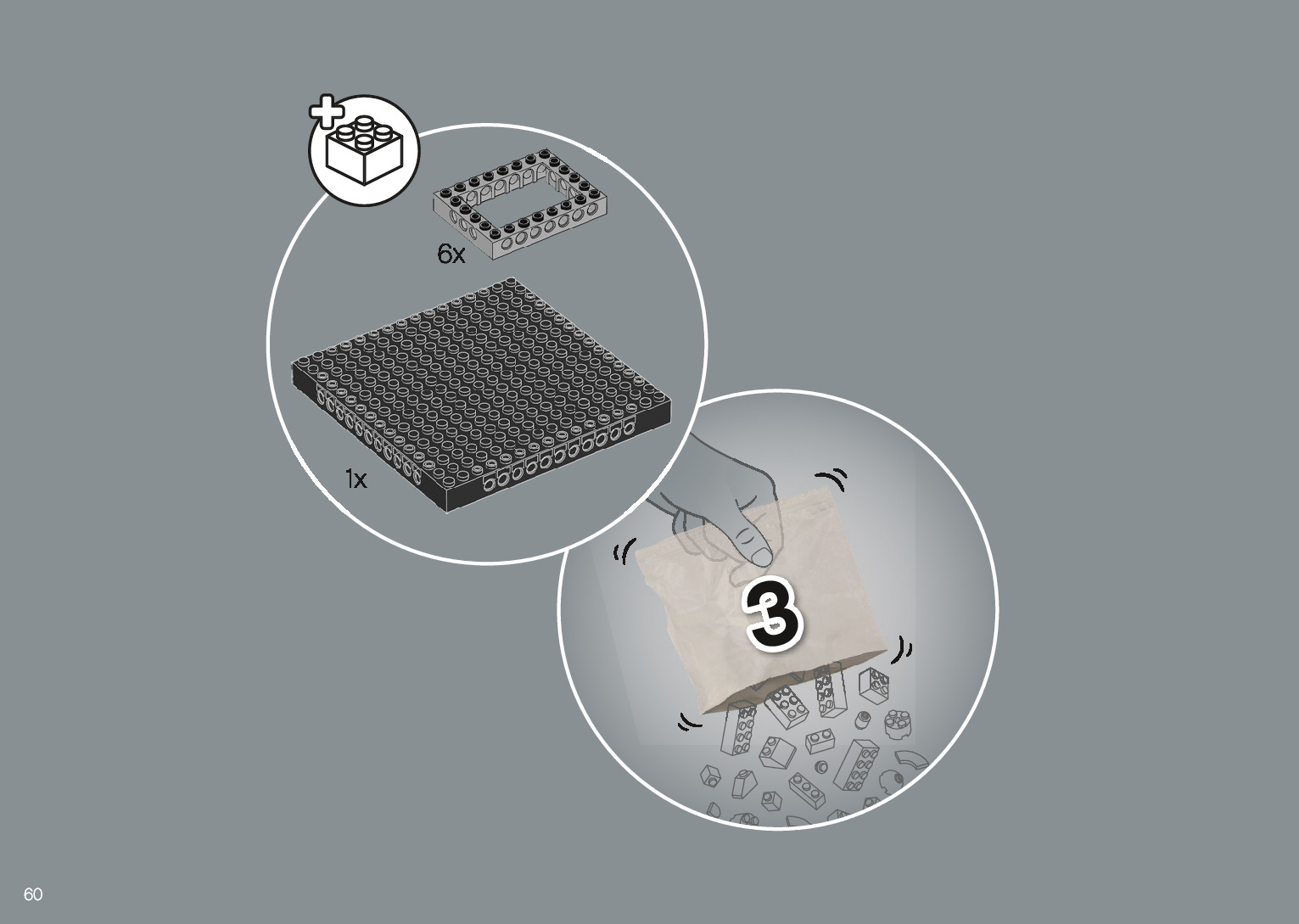 6x

1x

3

60