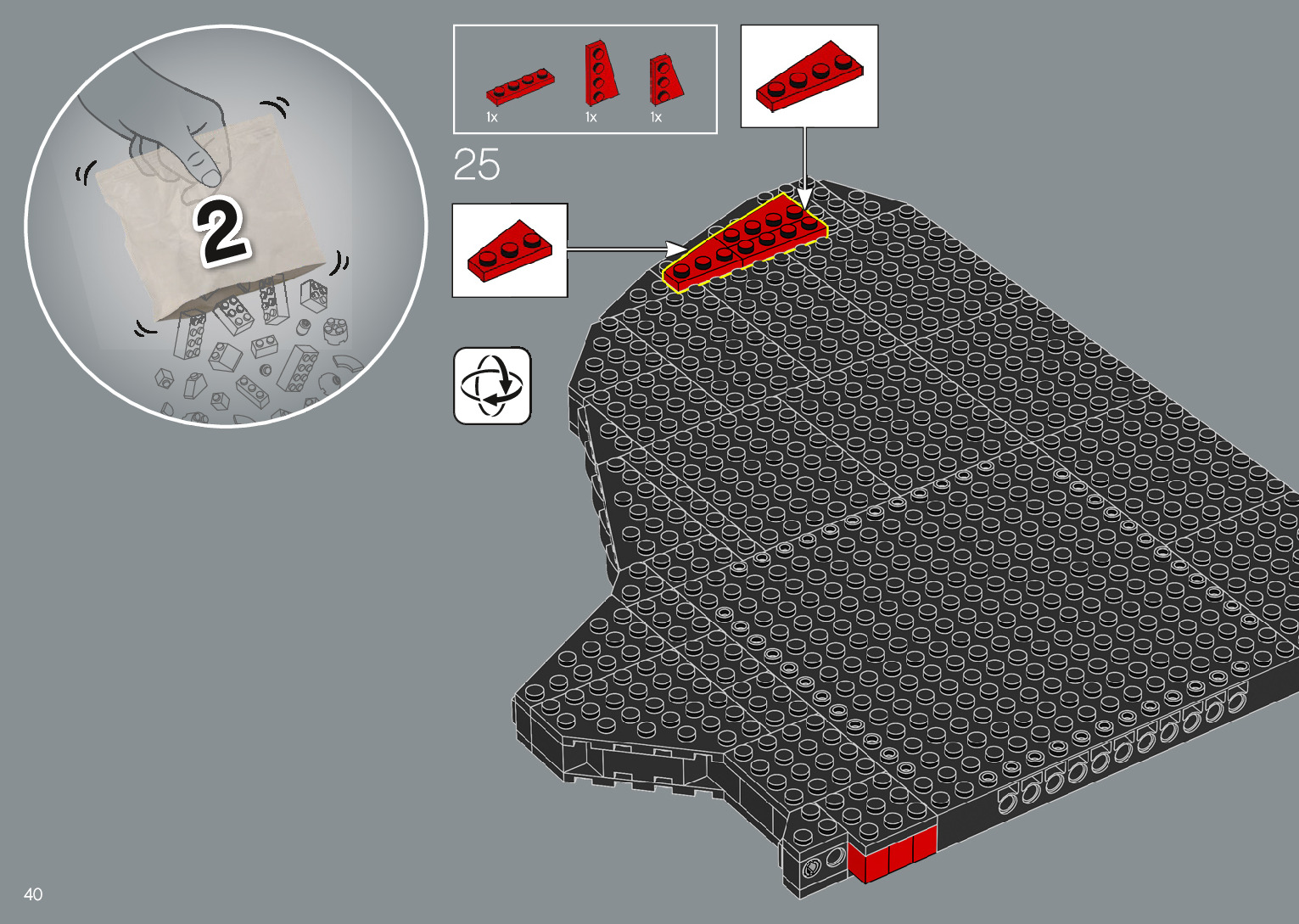 2

1x 1x 1x

25

40