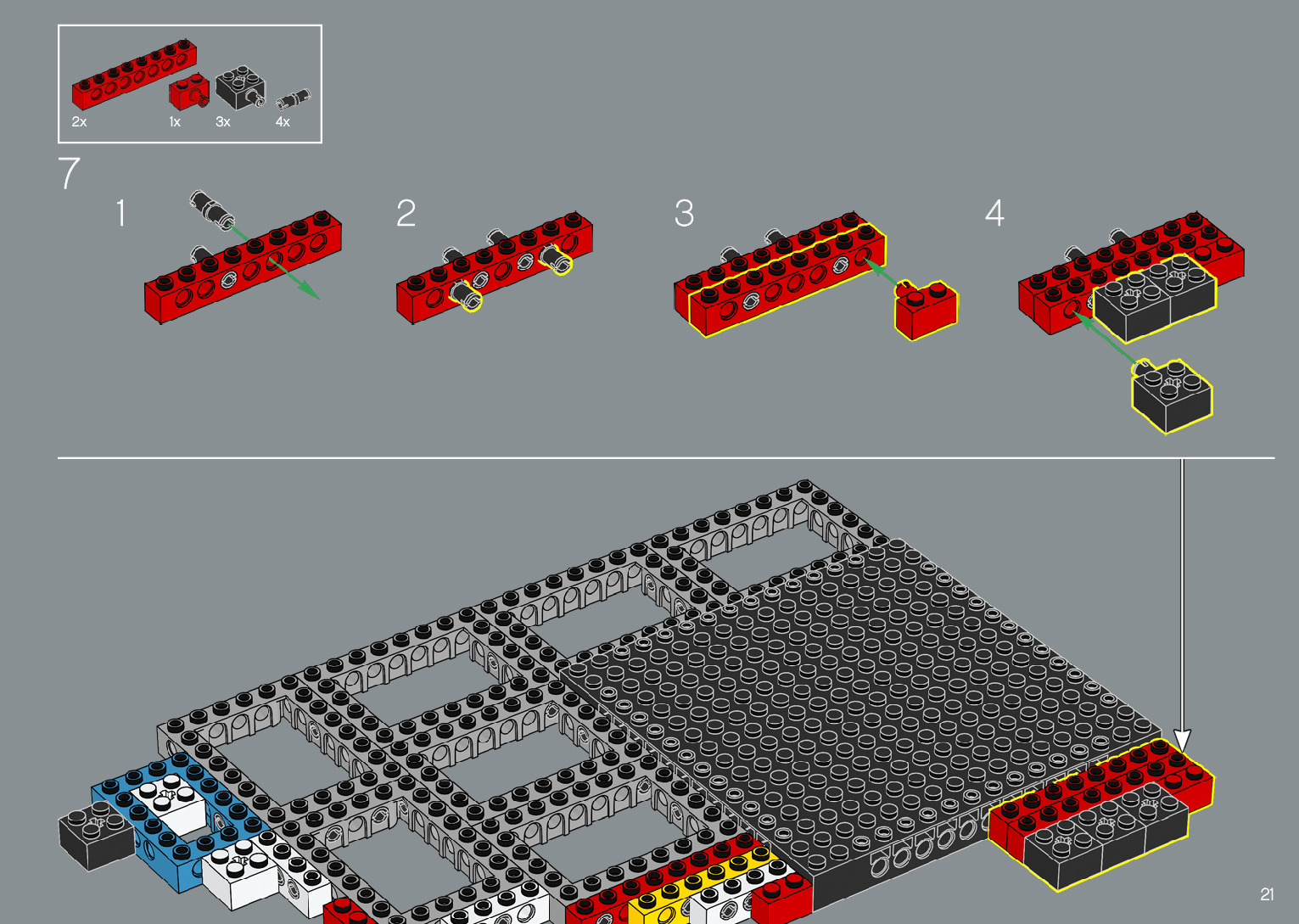 2x
1x
3x
4x

7

1

2

3

4

21