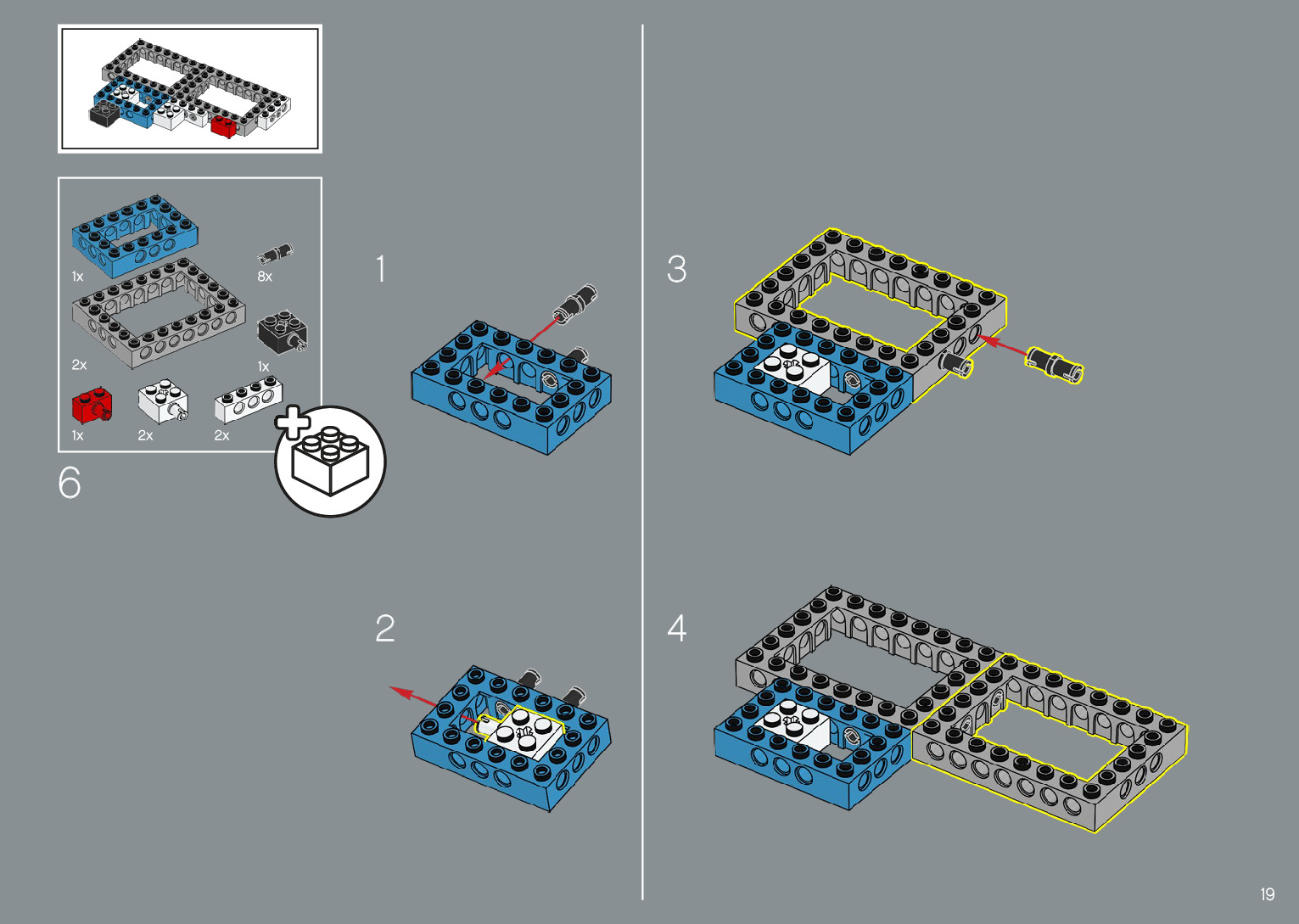 1x

8x

2x

1x

1x

2x

2x

6

1

2

3

4

19