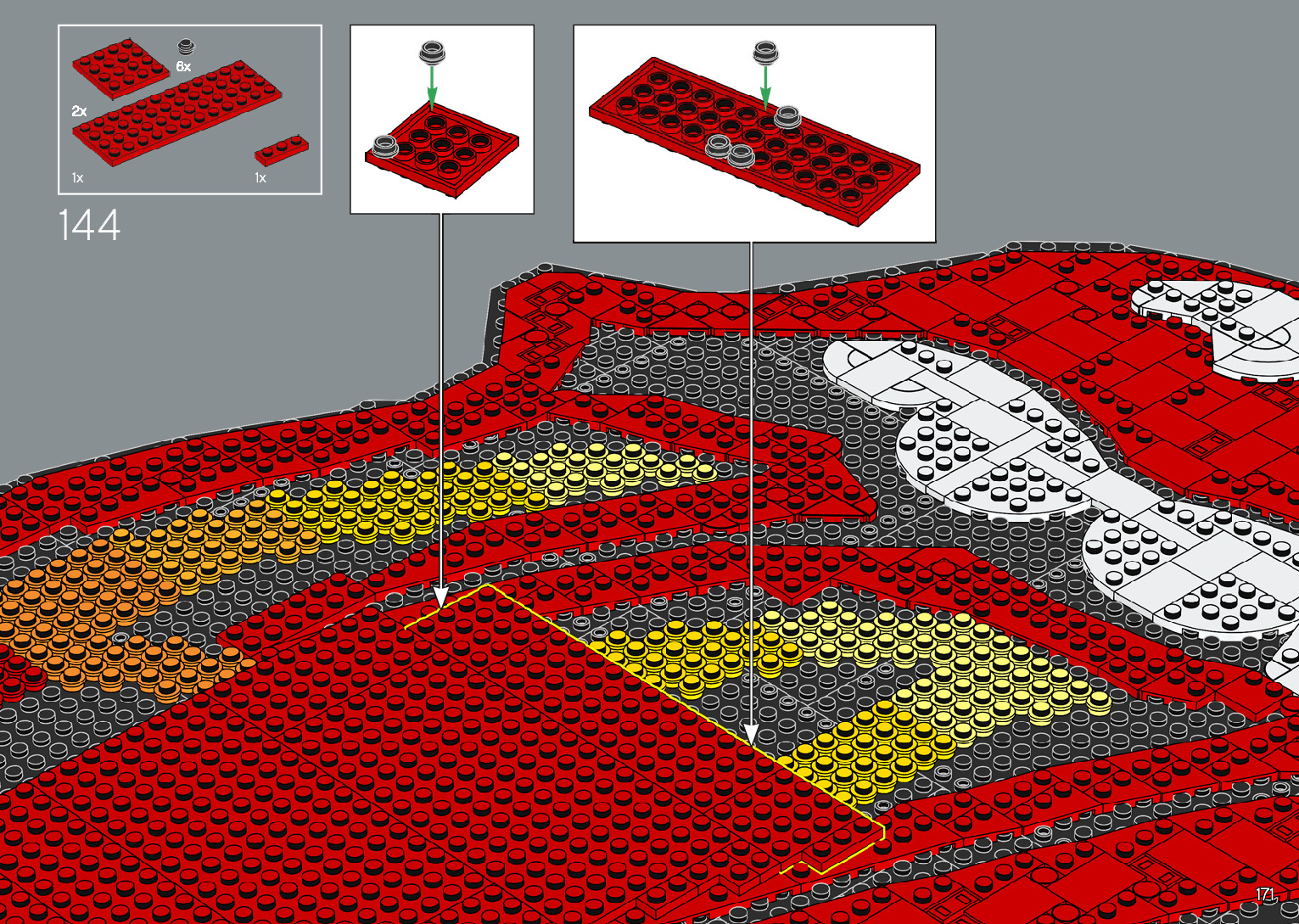 6x
2x
1x
1x
144
171