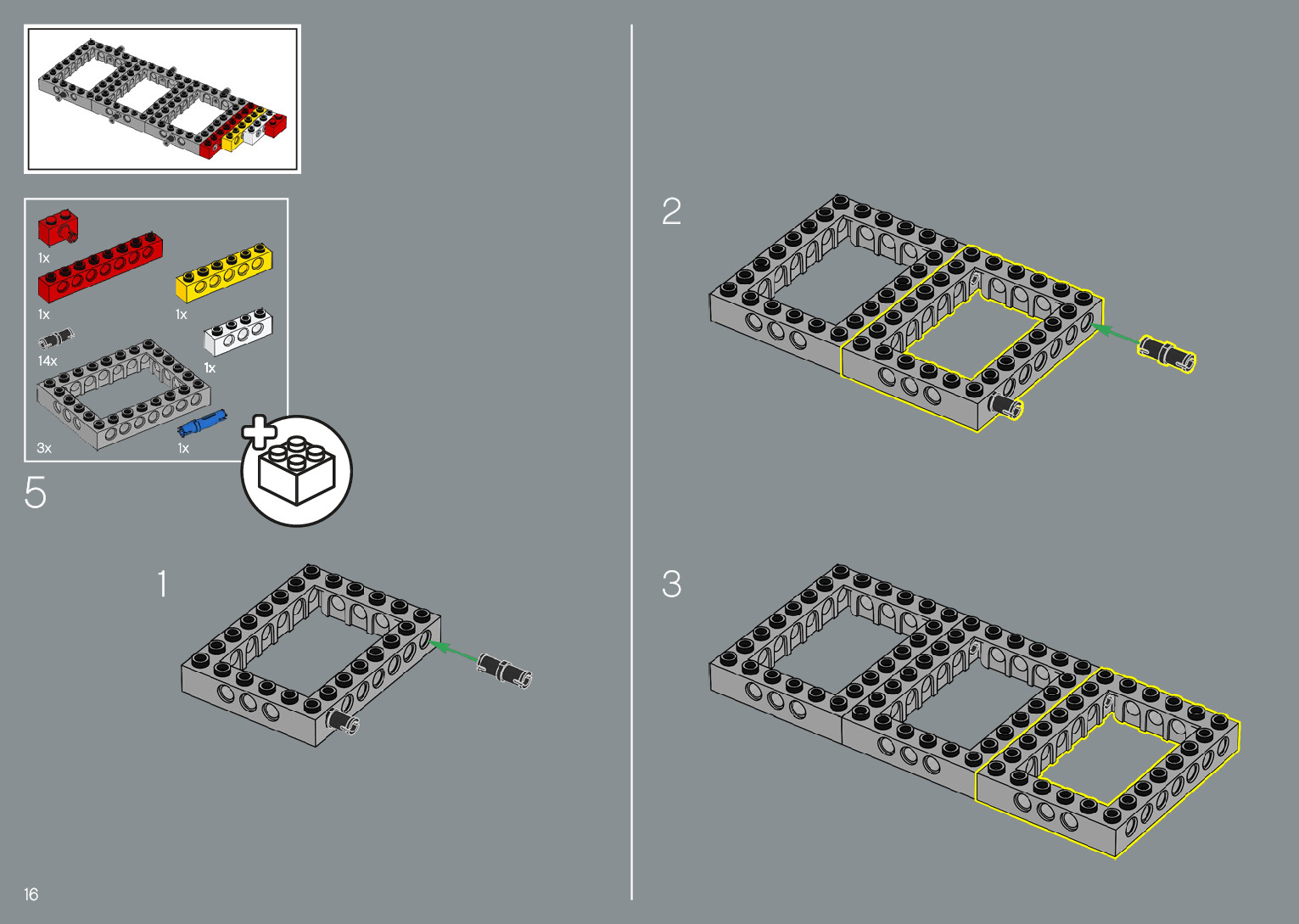 1x

1x

1x

14x

1x

3x

1x

5

1

2

3

16