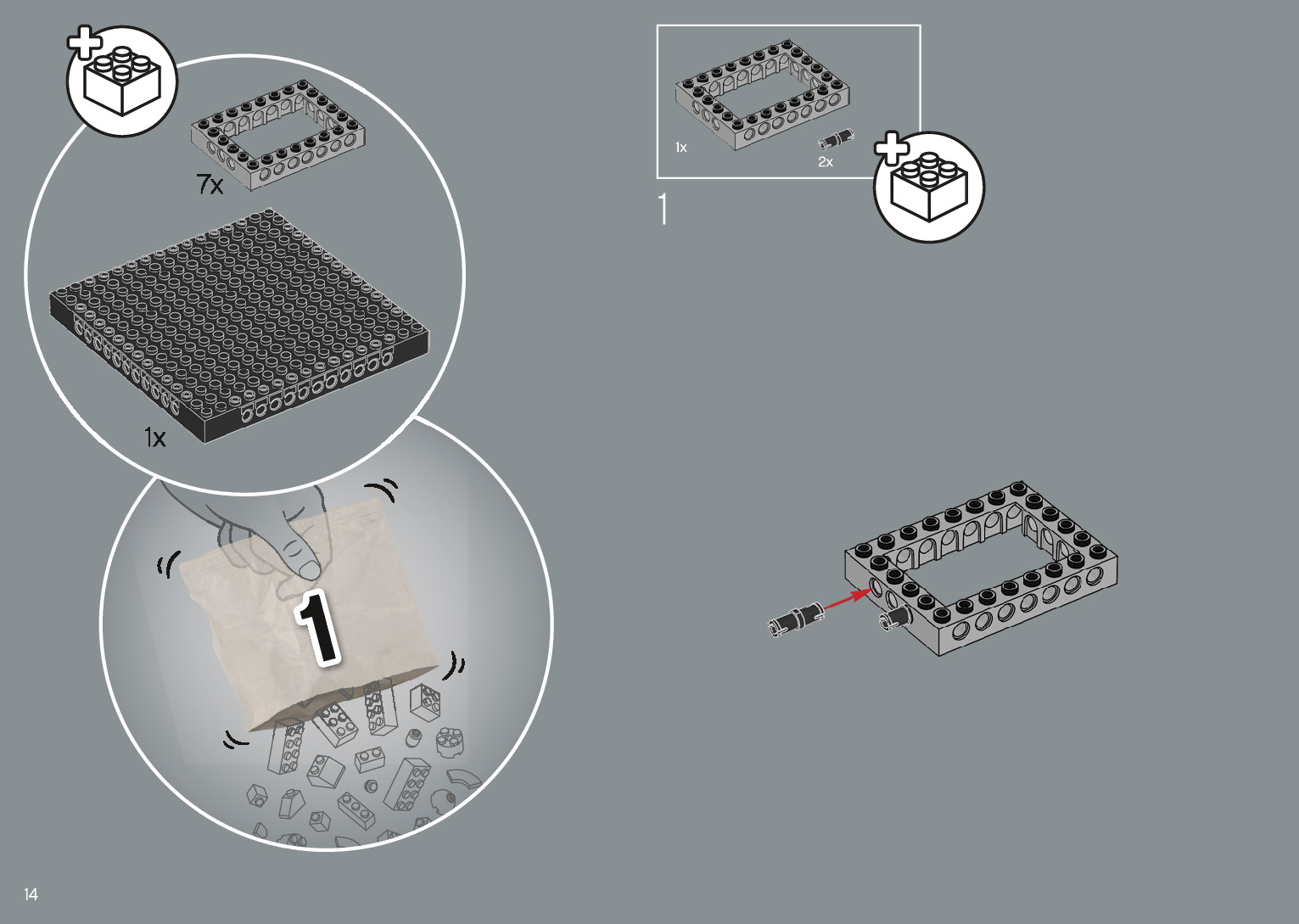 7x

1x

1

1x

2x

1

14