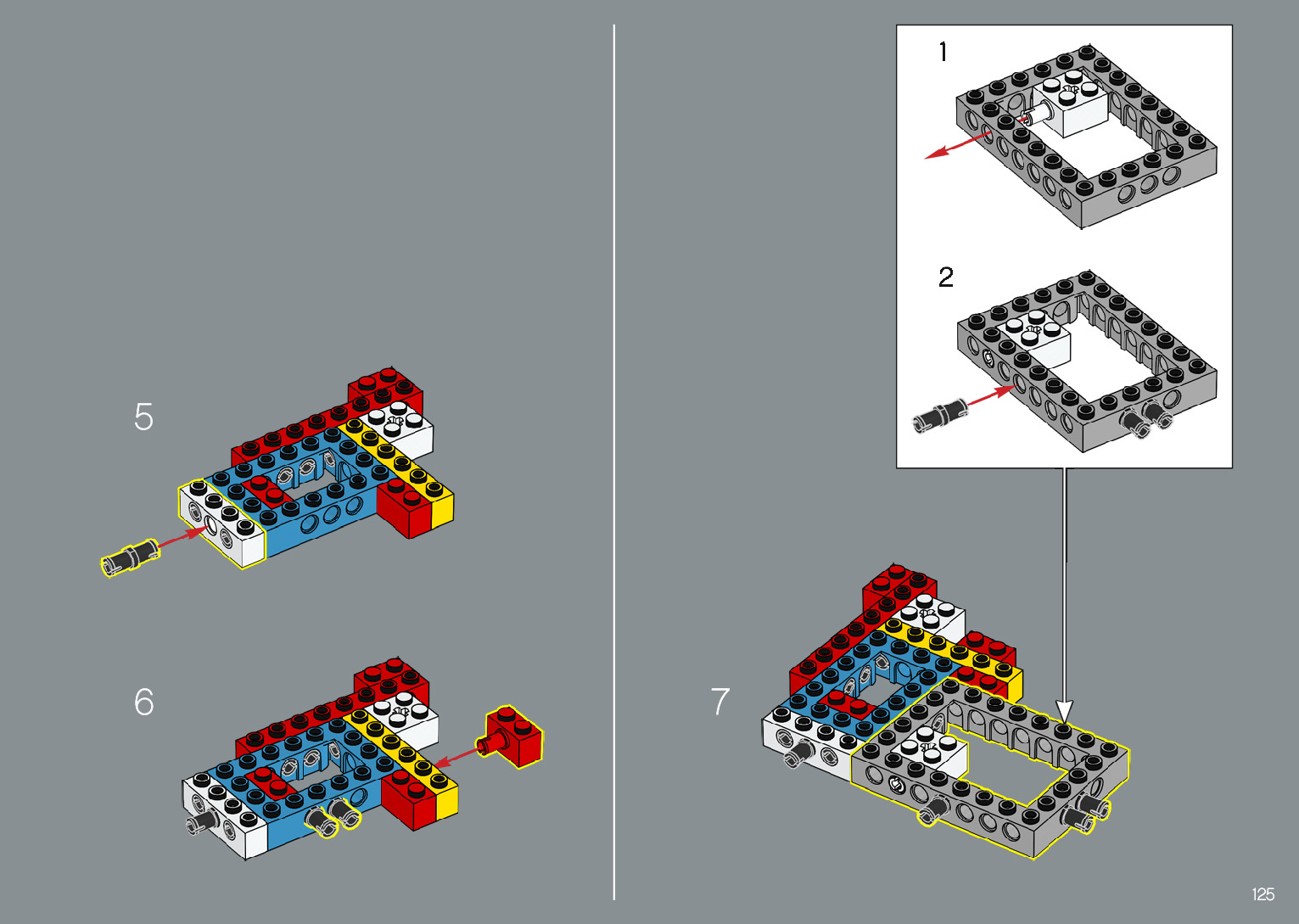 5

6

1

2

7

125