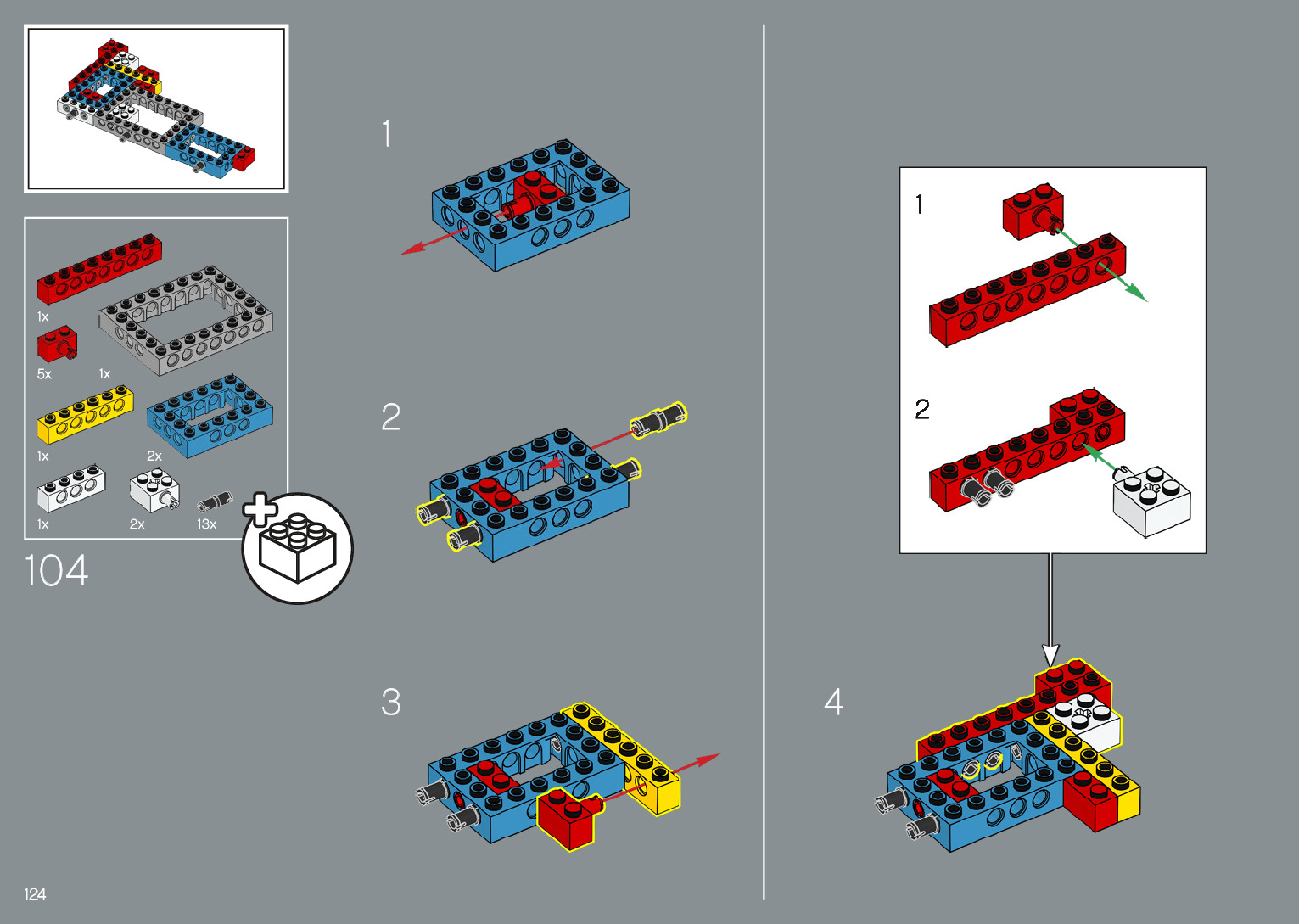 1x
5x
1x
1x
2x
1x
2x
13x

104

1

2

3

1

2

4

124