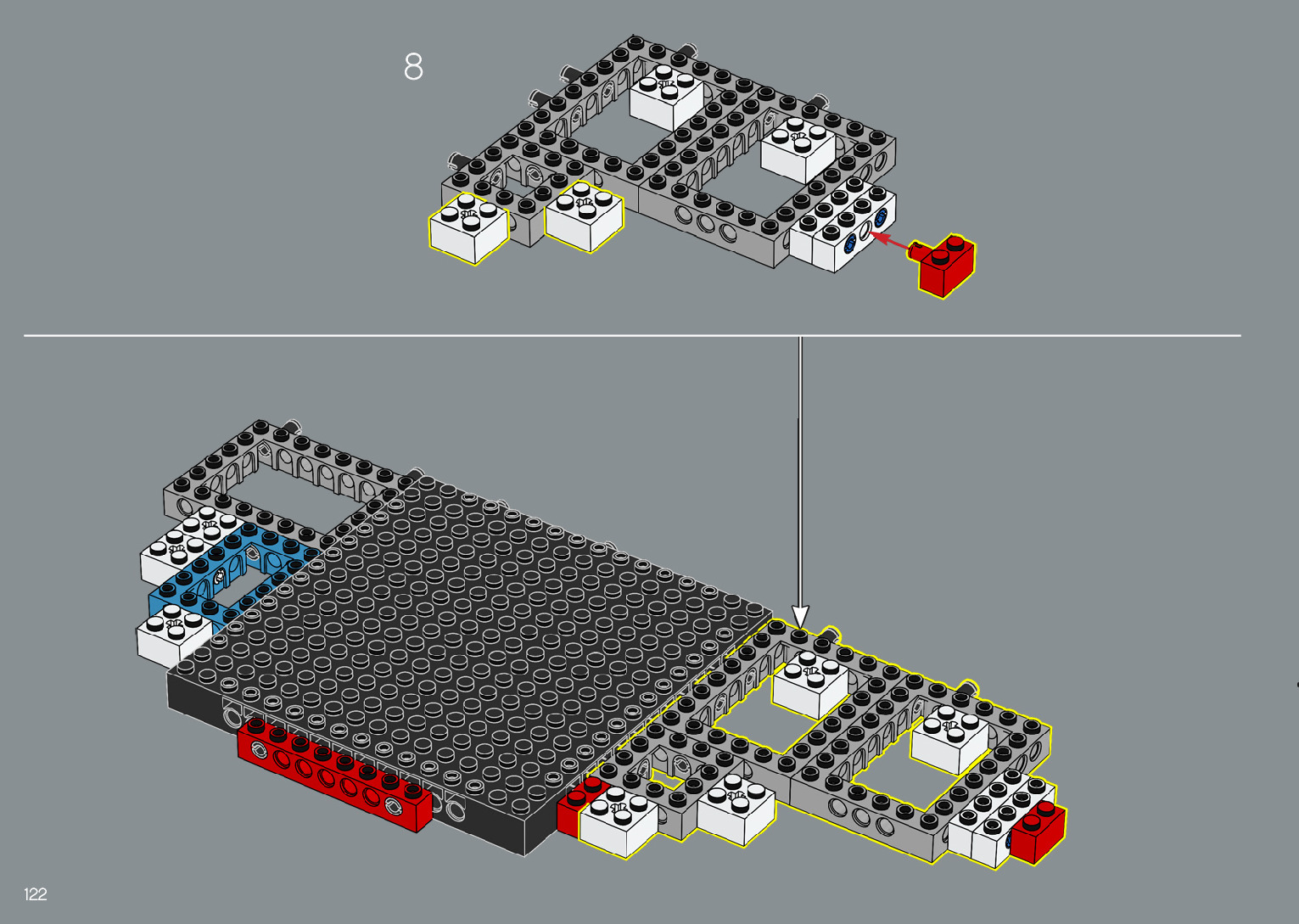 8

122