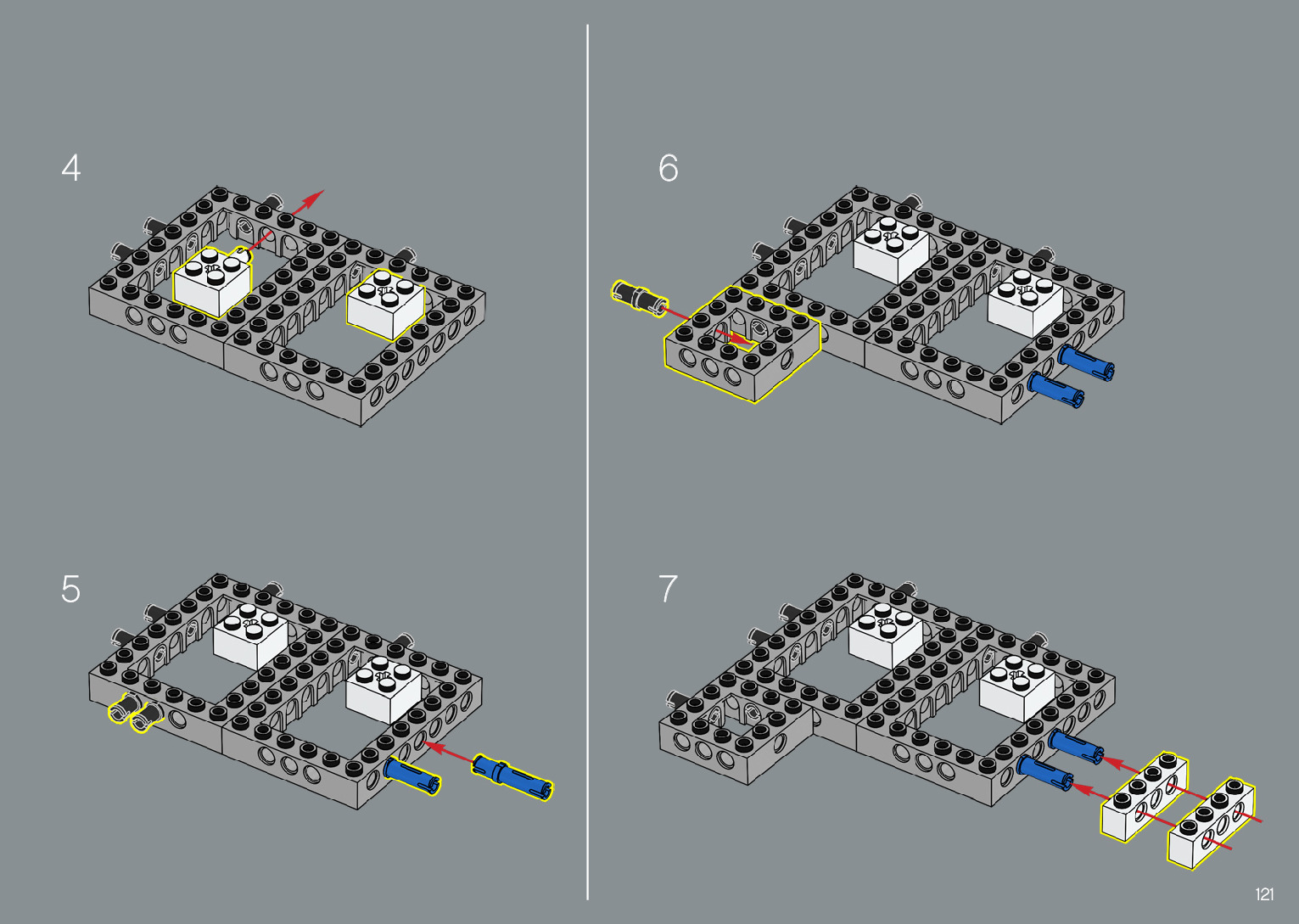 4

5

6

7

121