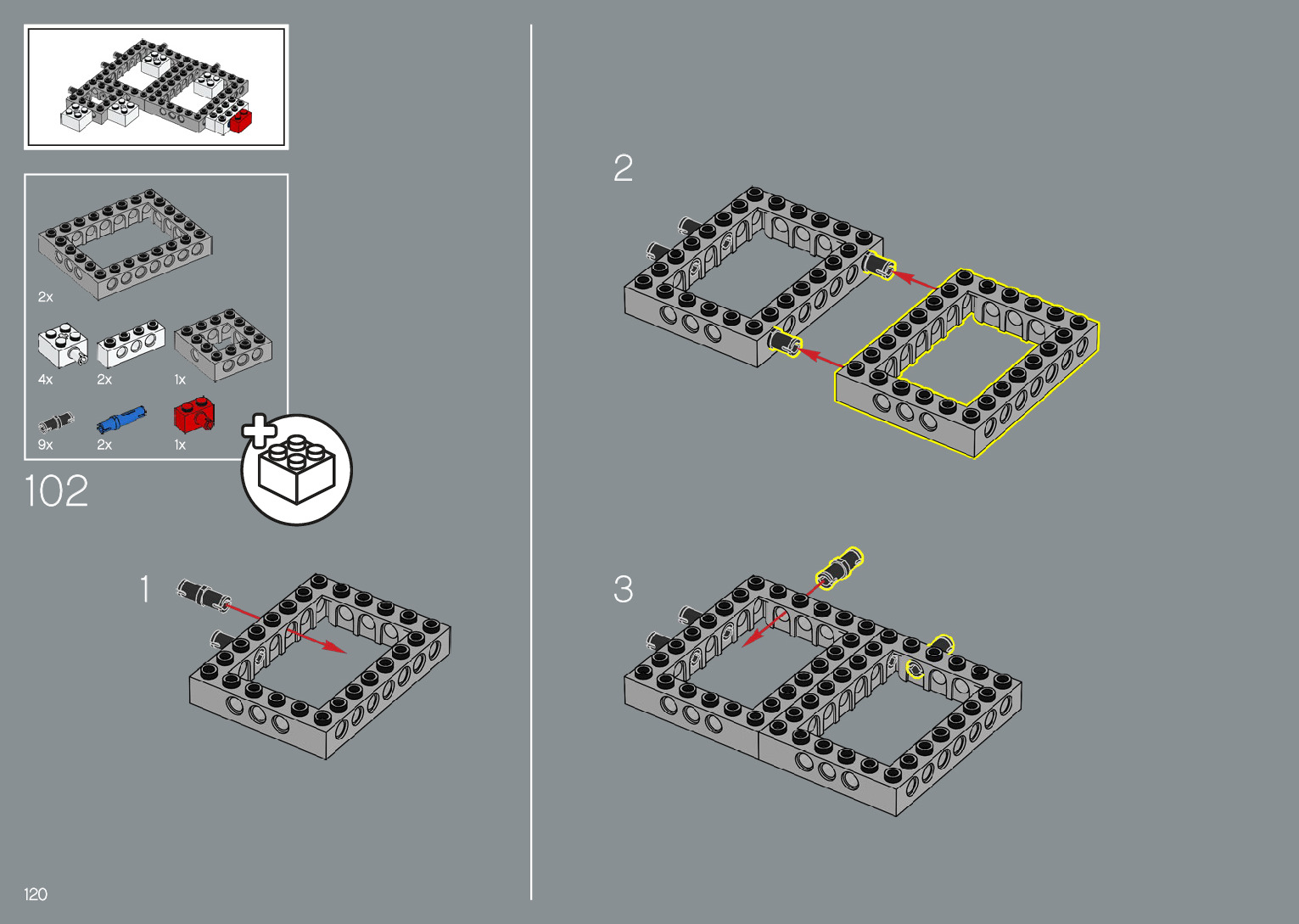 2x

4x 2x 1x

9x 2x 1x

102

1

2

3

120