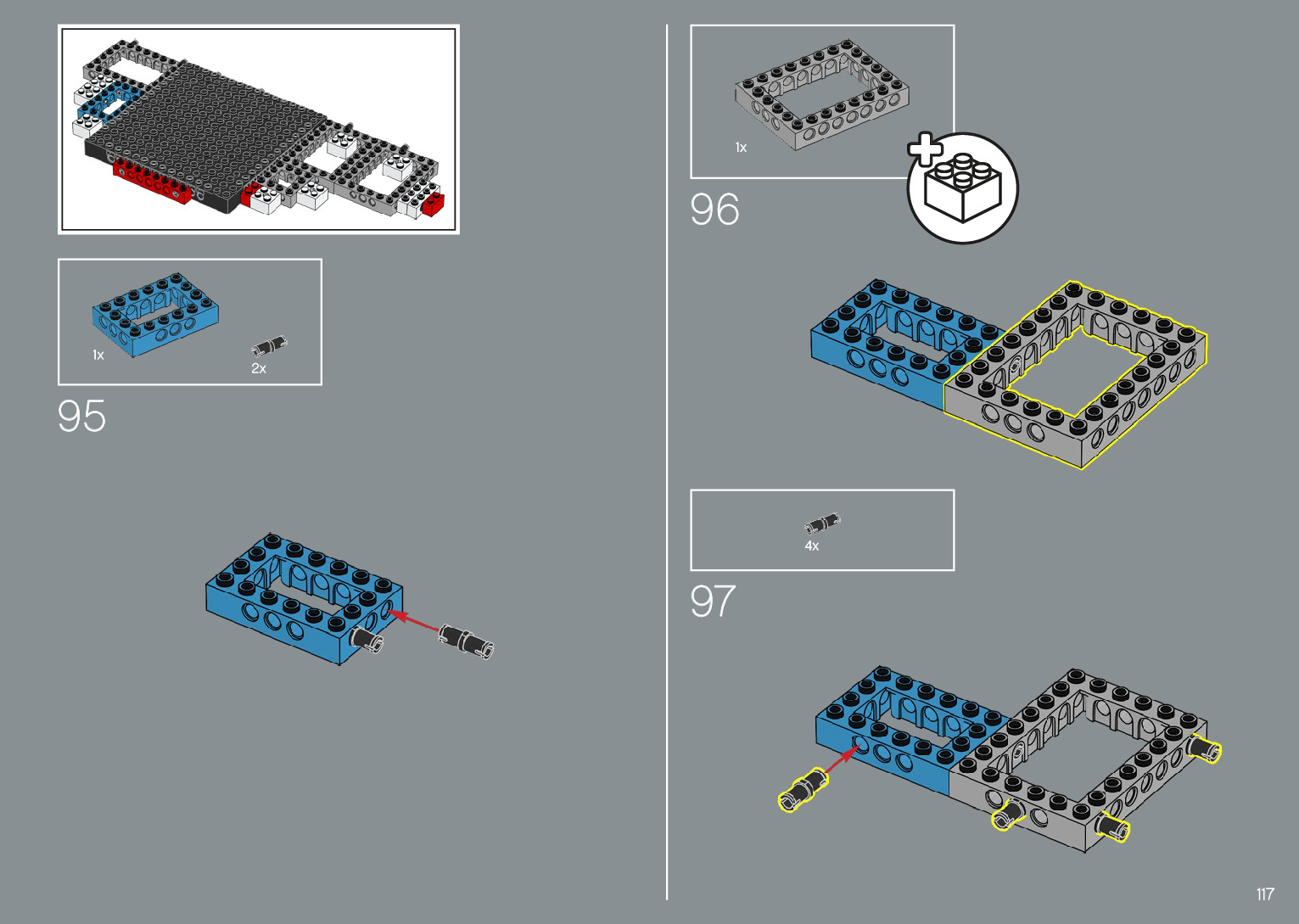 1x

2x

95

1x

96

4x

97

117