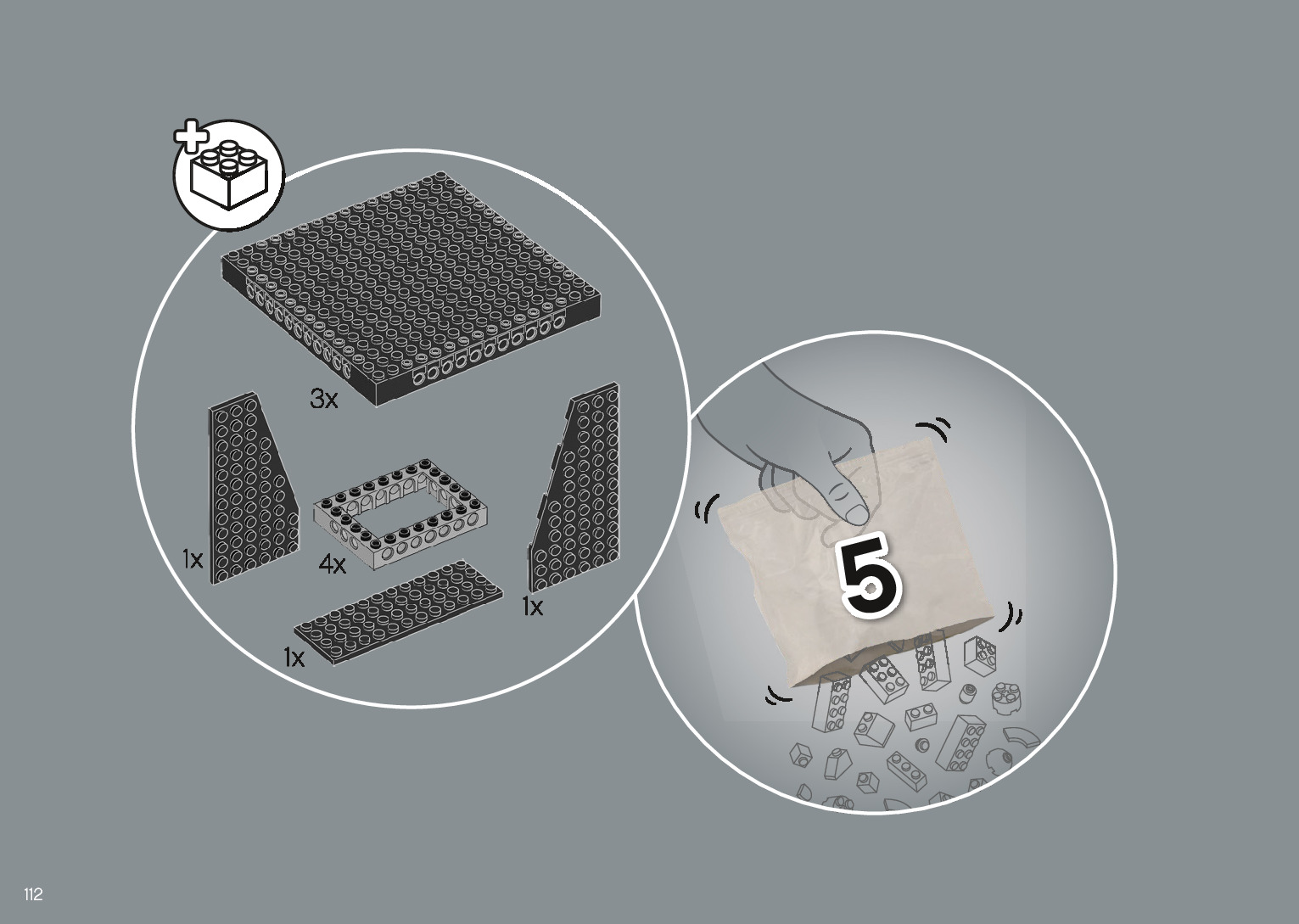 3x

1x

4x

1x

1x

5

112