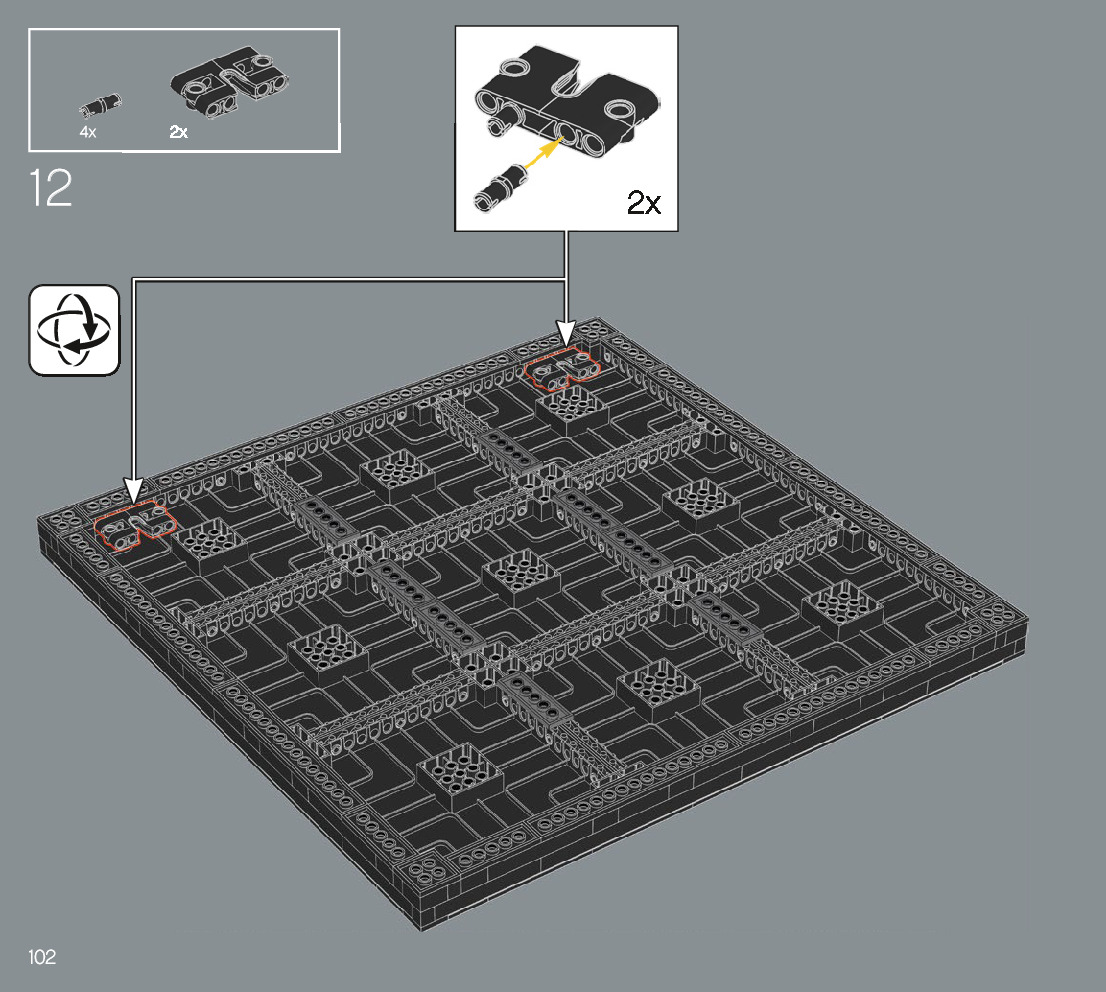 4x 2x

12

2x

102