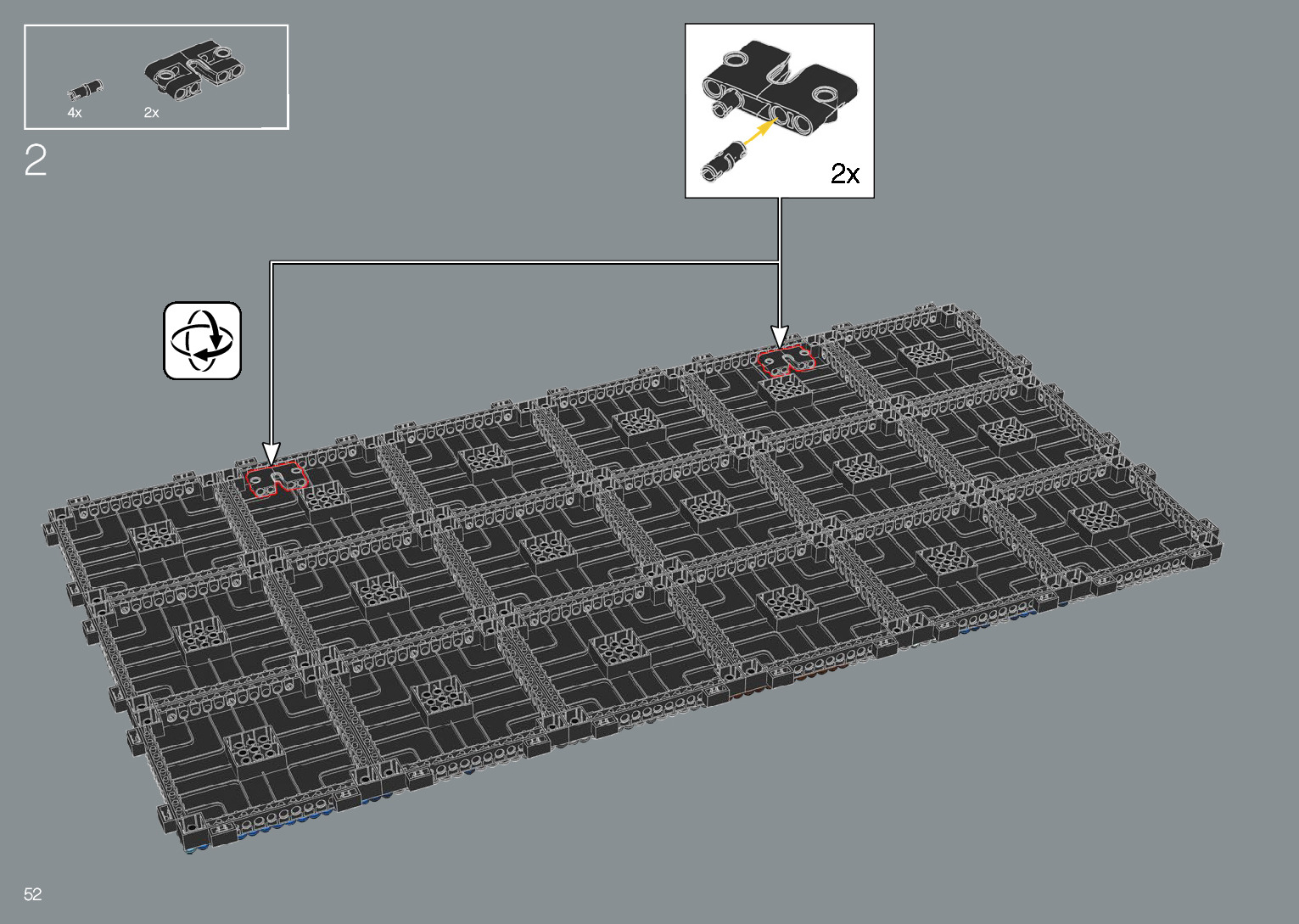 4x
2x

2

2x

52