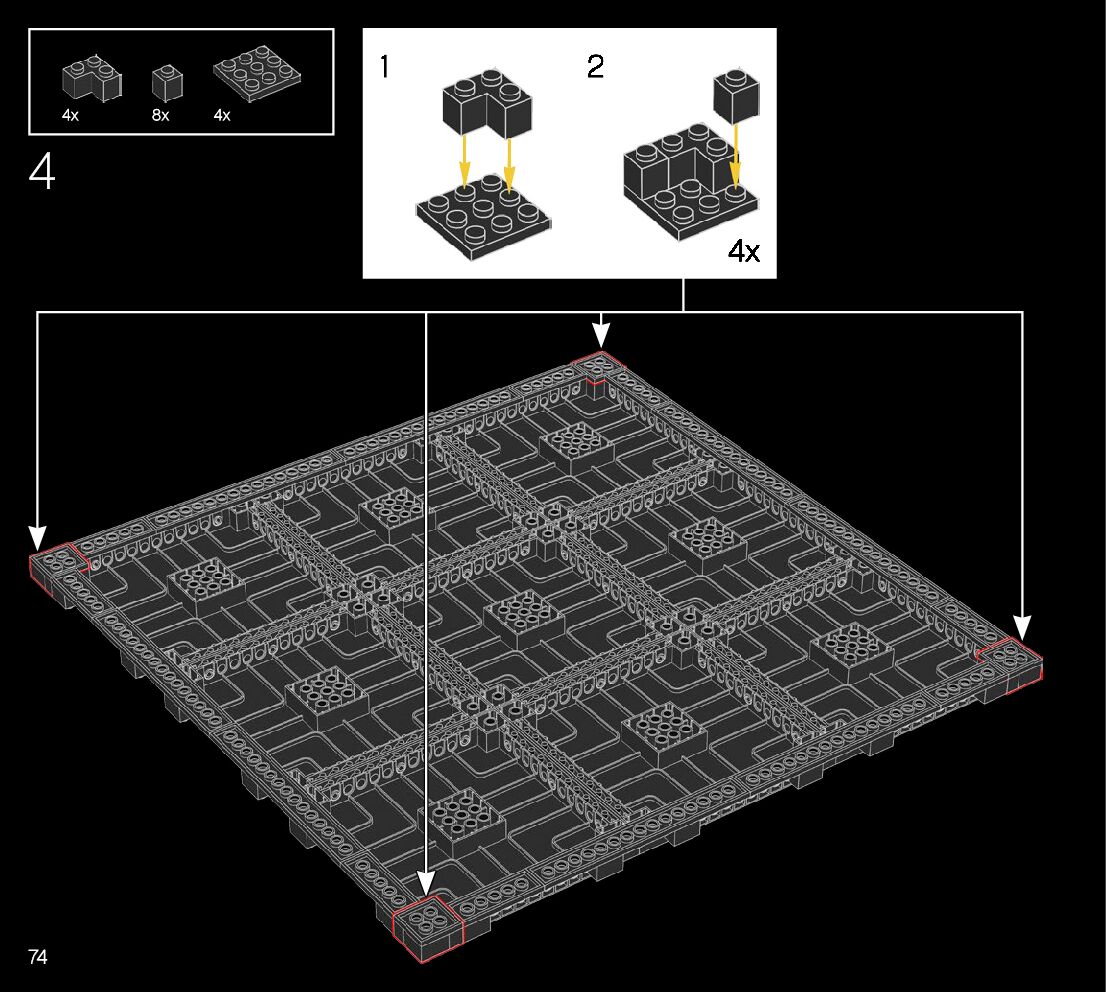 4x
8x
4x

4

1

2

4x

74