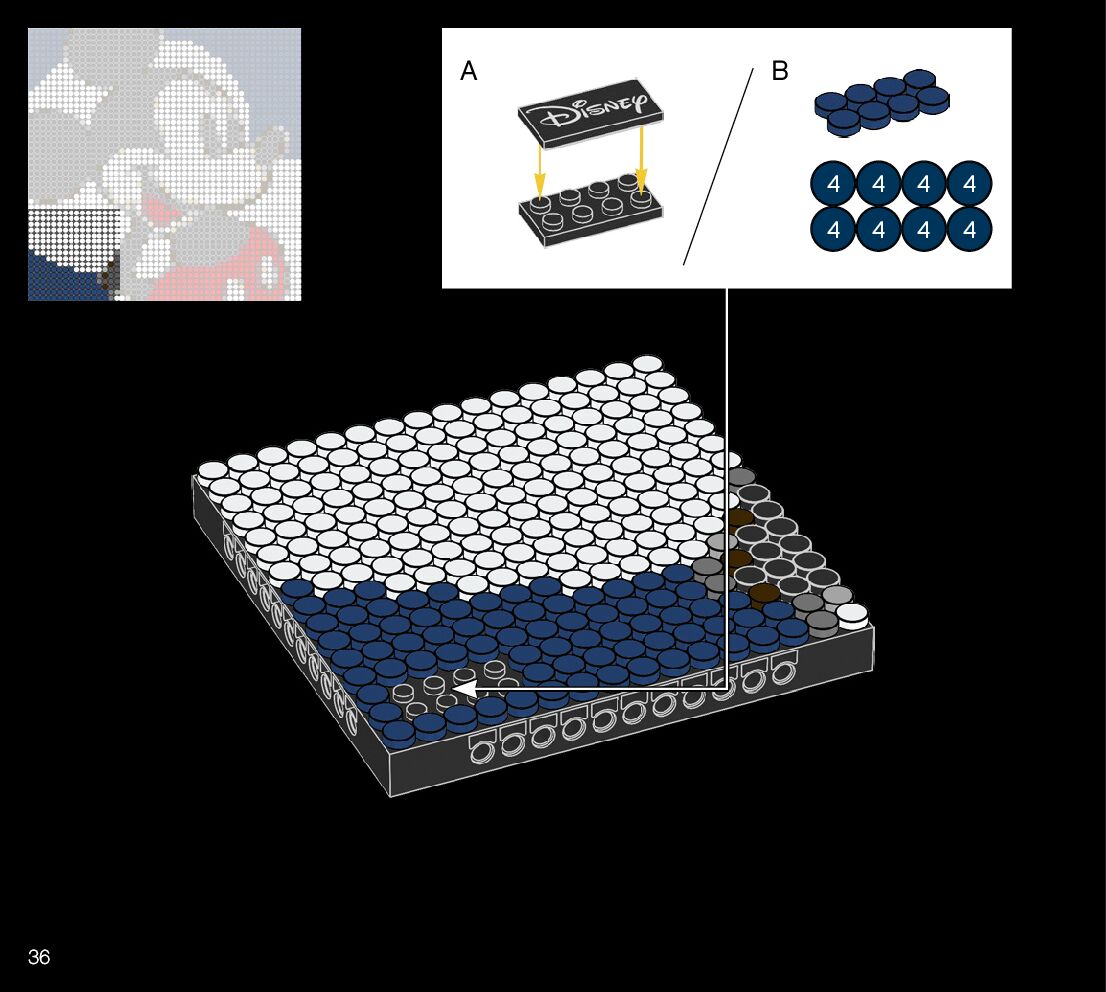 A
Disney
B
4 4 4 4
4 4 4 4
36