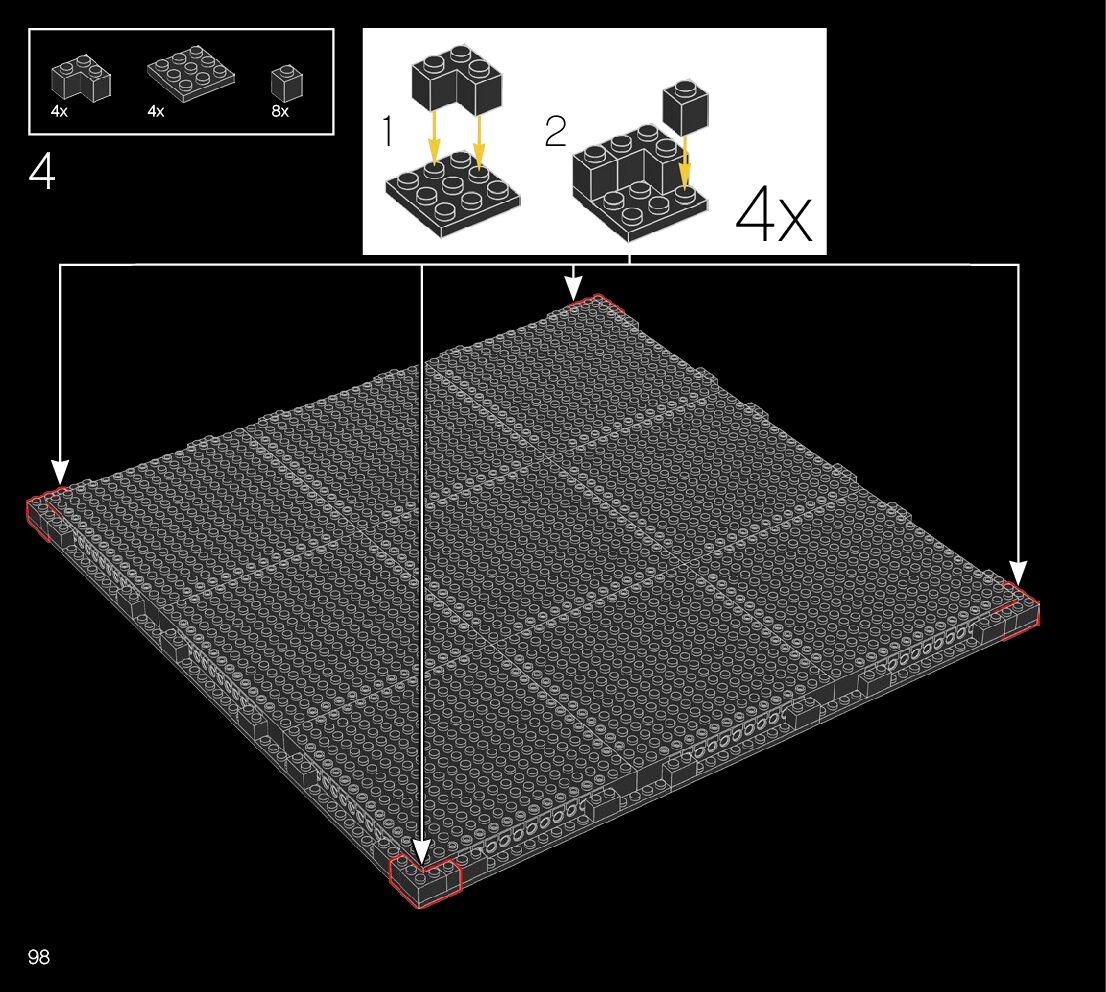 4x 4x 8x

4

1

2

4x

98